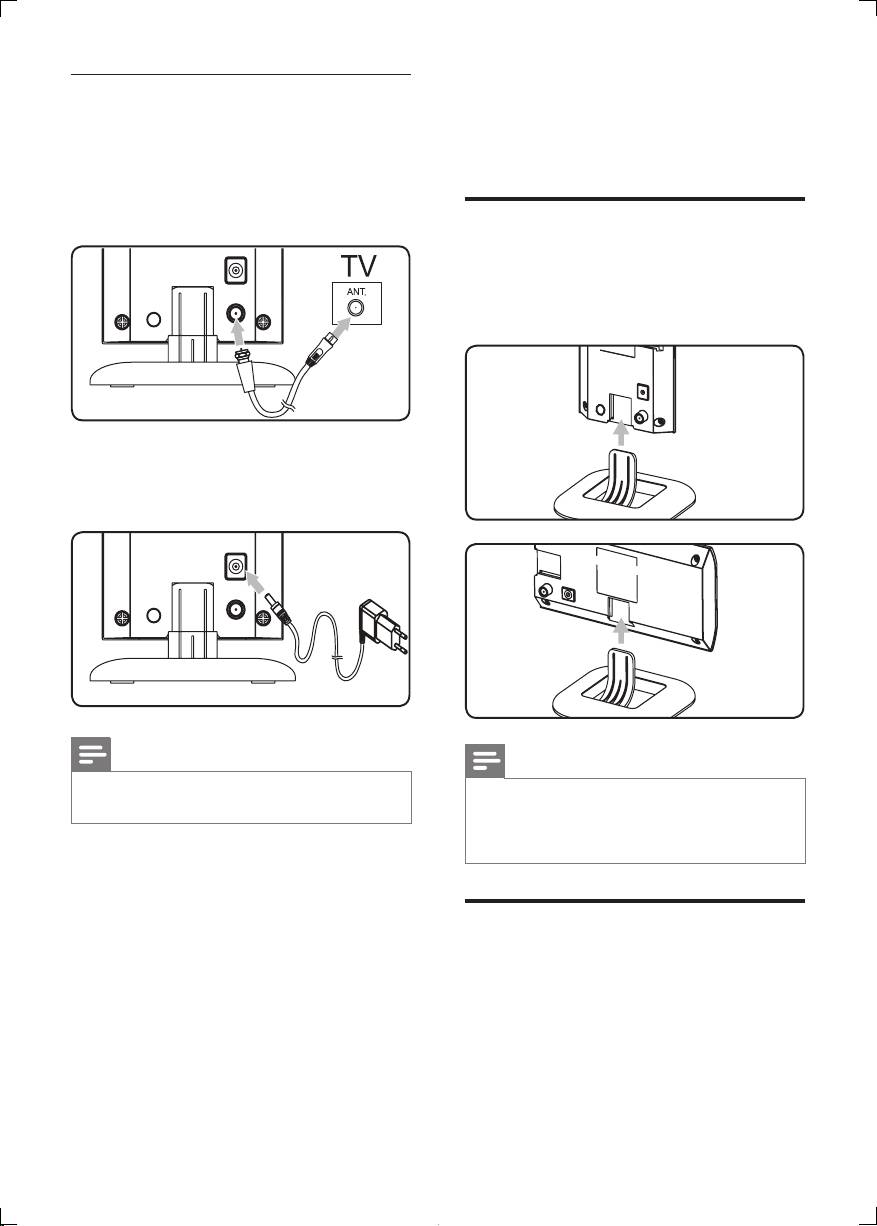 TV

ANT.