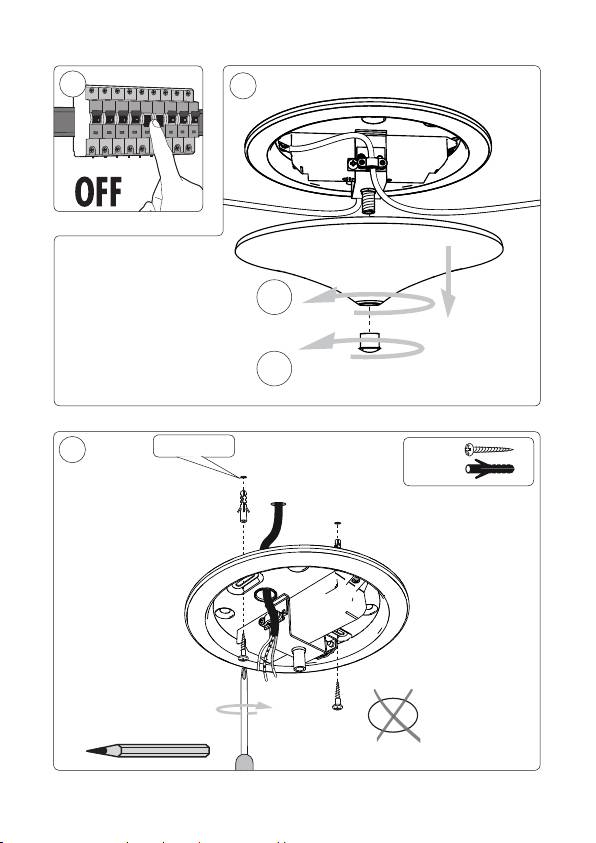 OFF