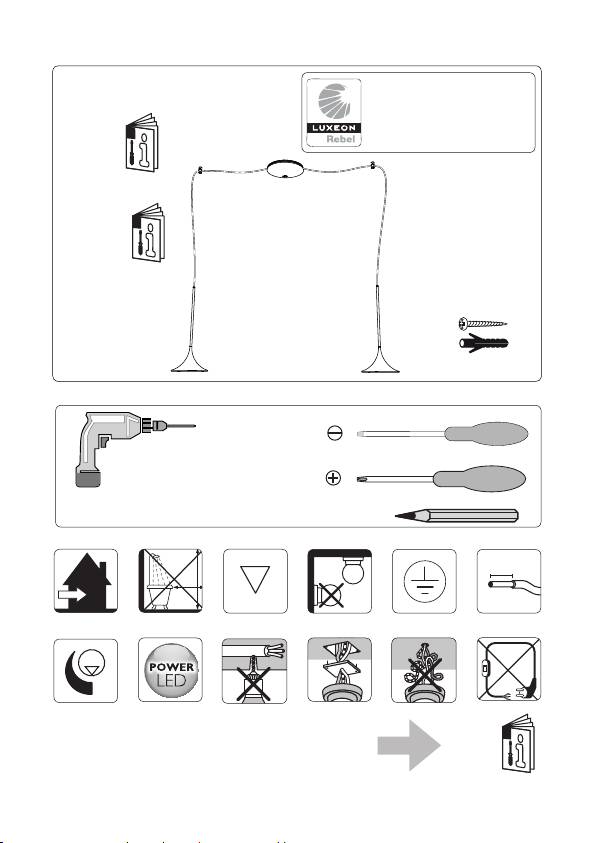 LUXEON
Rebel

POWER
LED