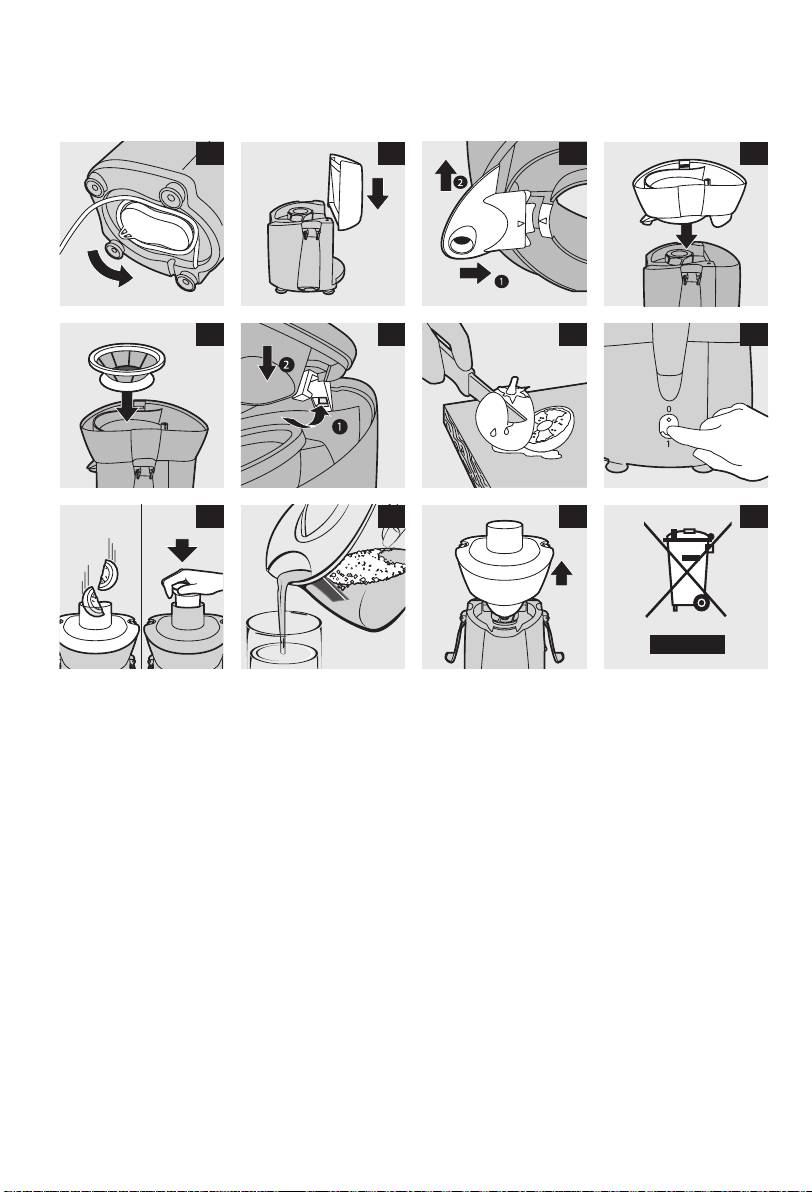 2
1
2
1
0
1