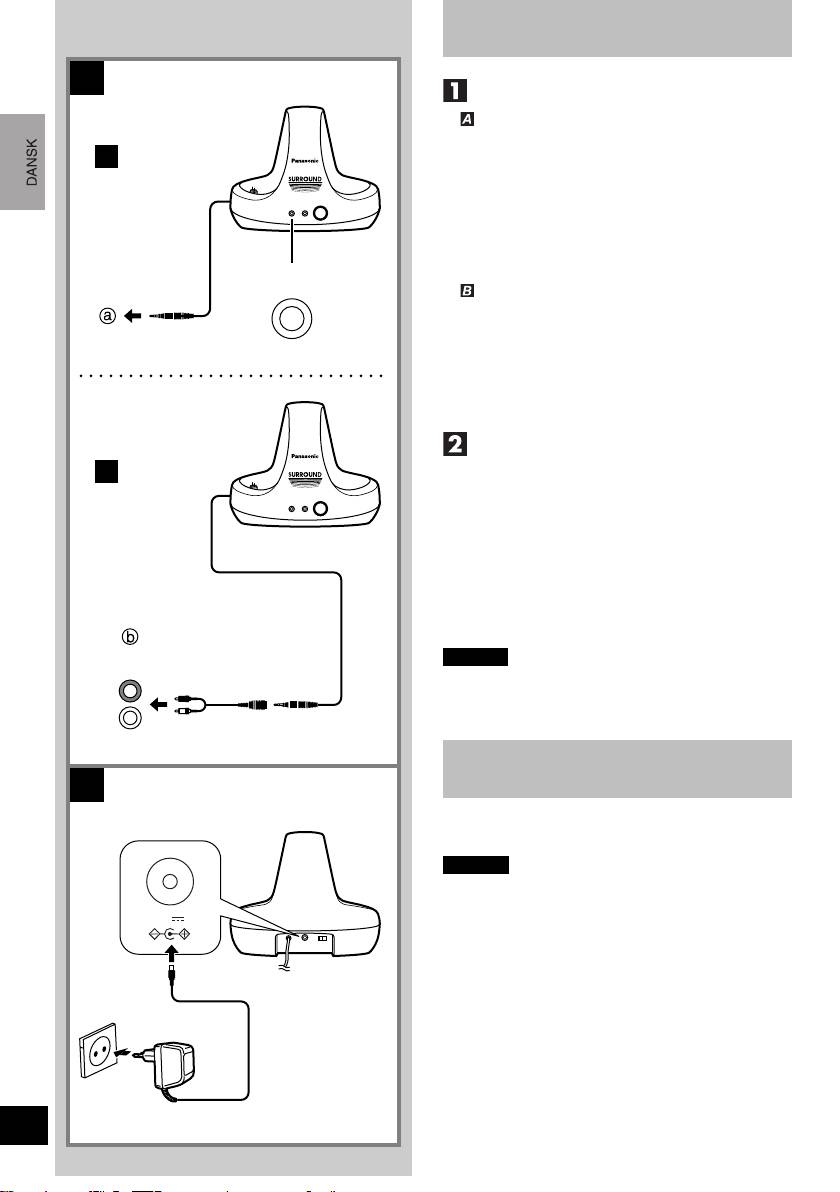 DANSK

Panasonic

SURROUND

ⓐ

Panasonic

SURROUND

ⓑ

1

A

B

2