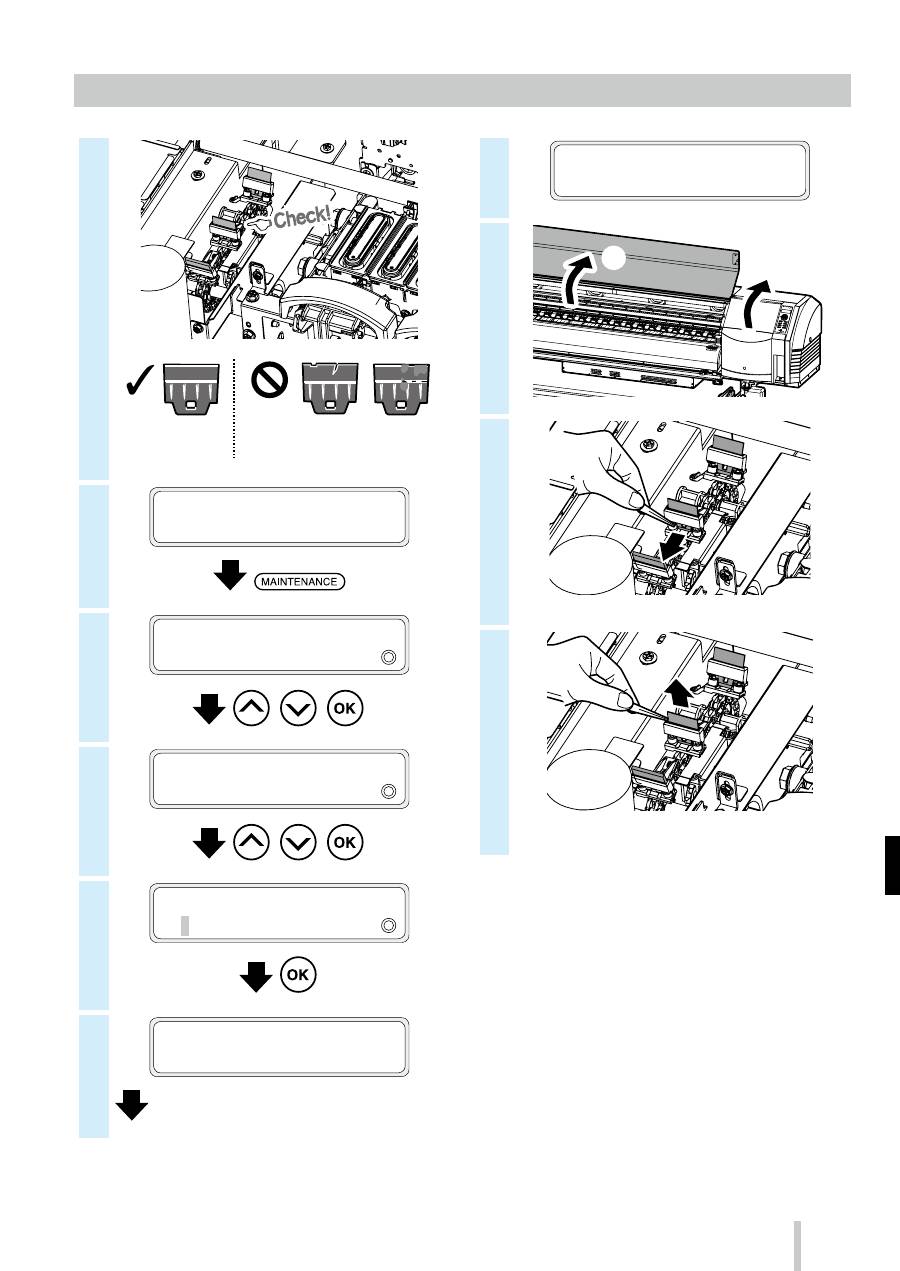 Check!

MAINTENANCE

OK

OK

OK