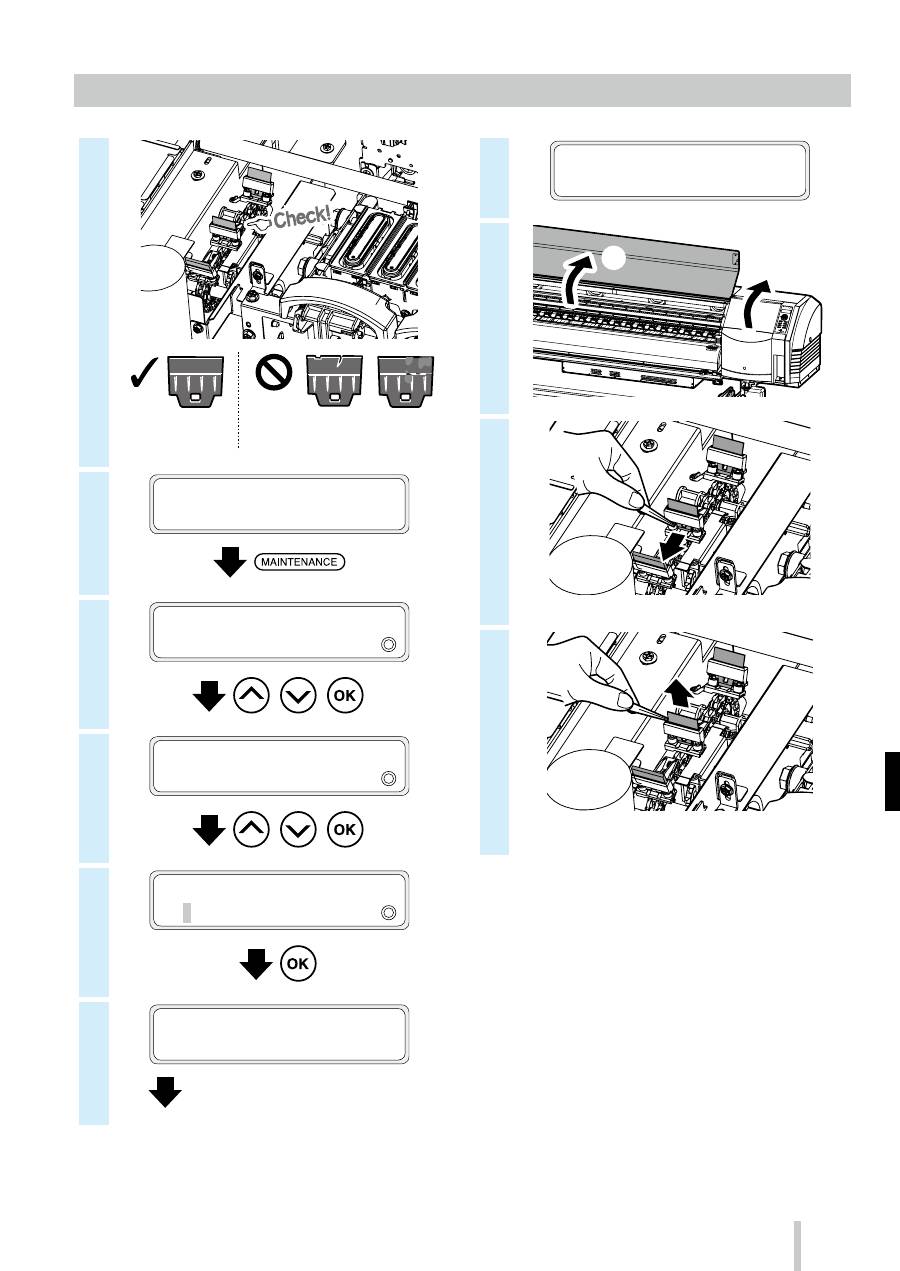 Check!

MAINTENANCE

OK

OK

OK