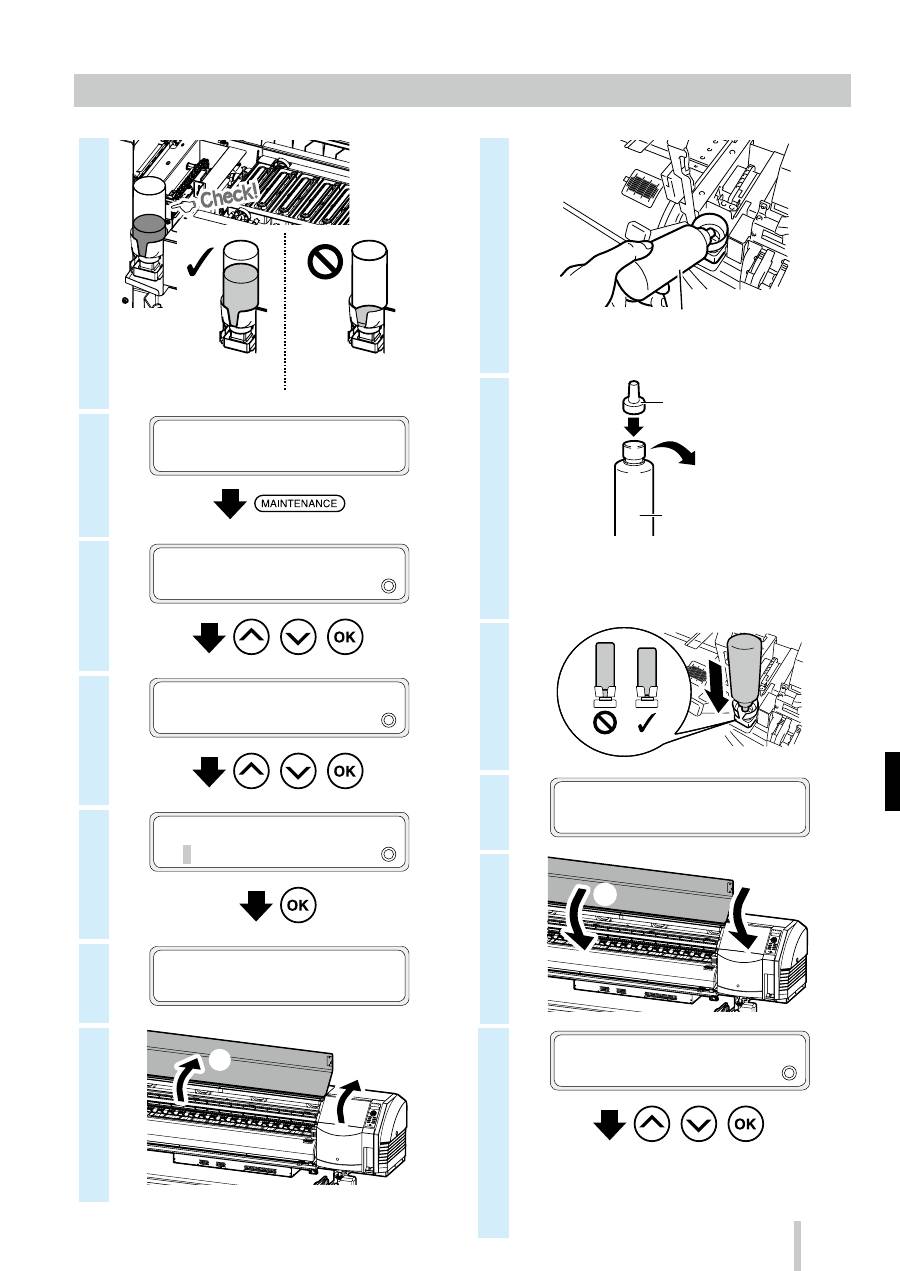 Check!

MAINTENANCE

OK

OK

OK

OK