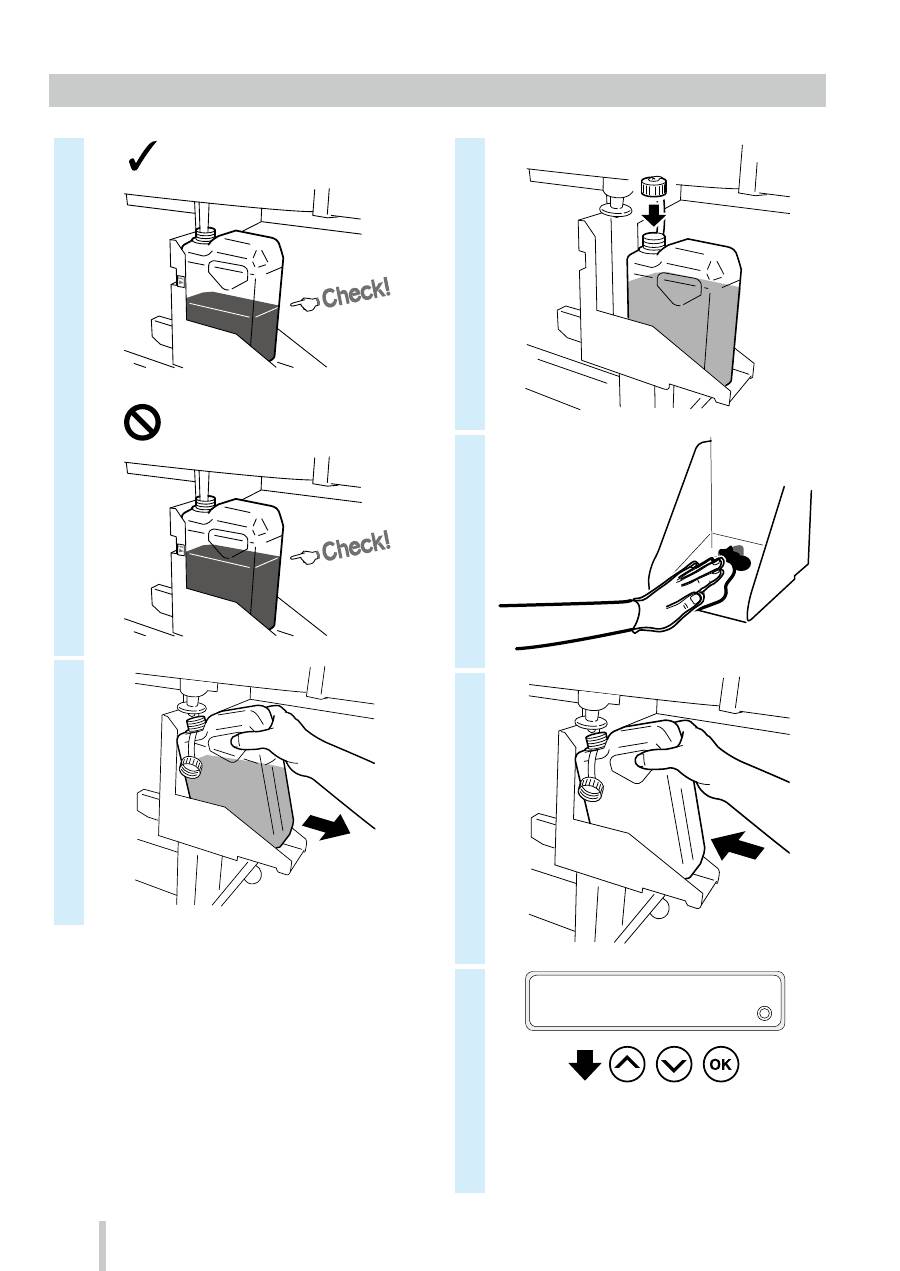 Check!

Check!

OK