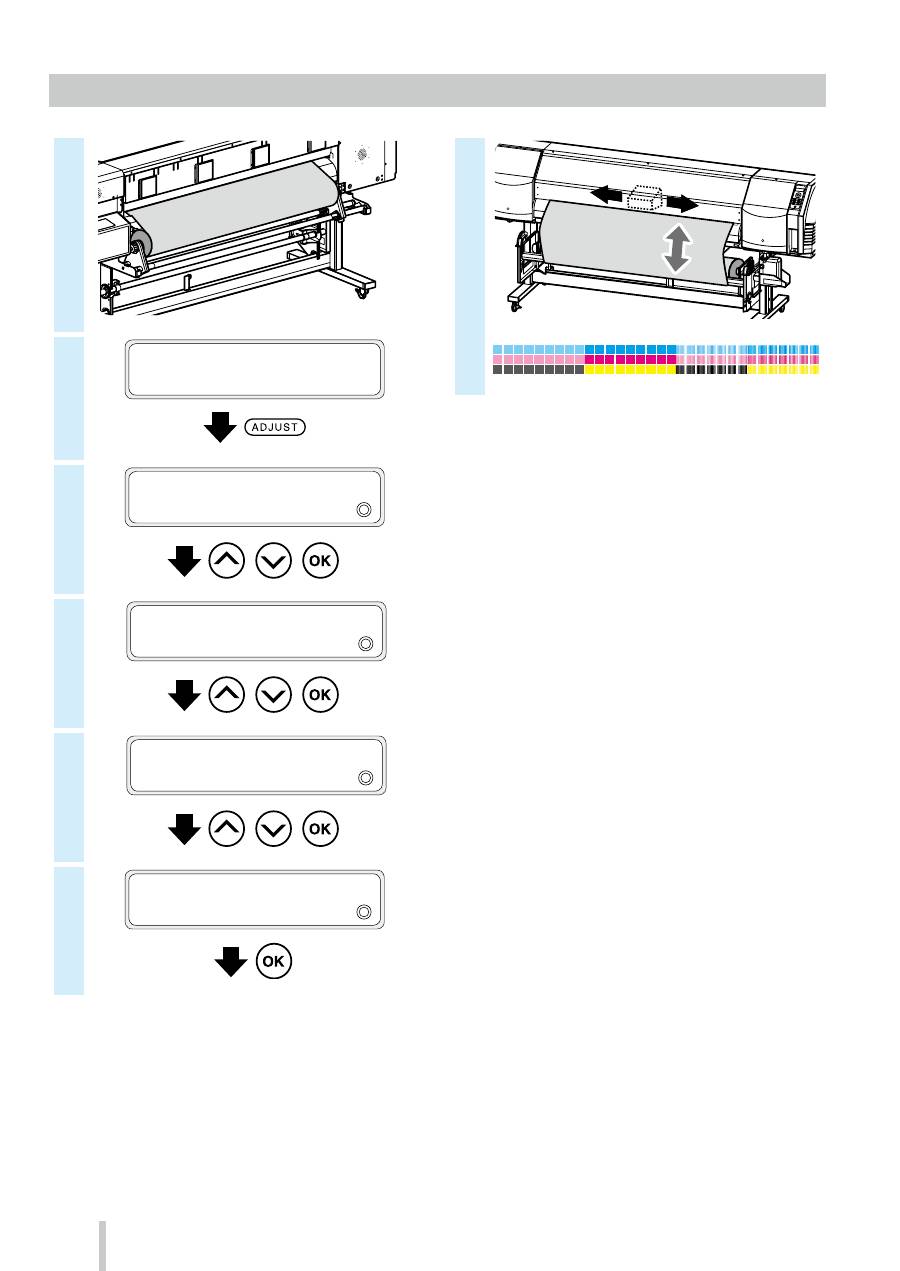 ADJUST

OK

OK

OK

OK