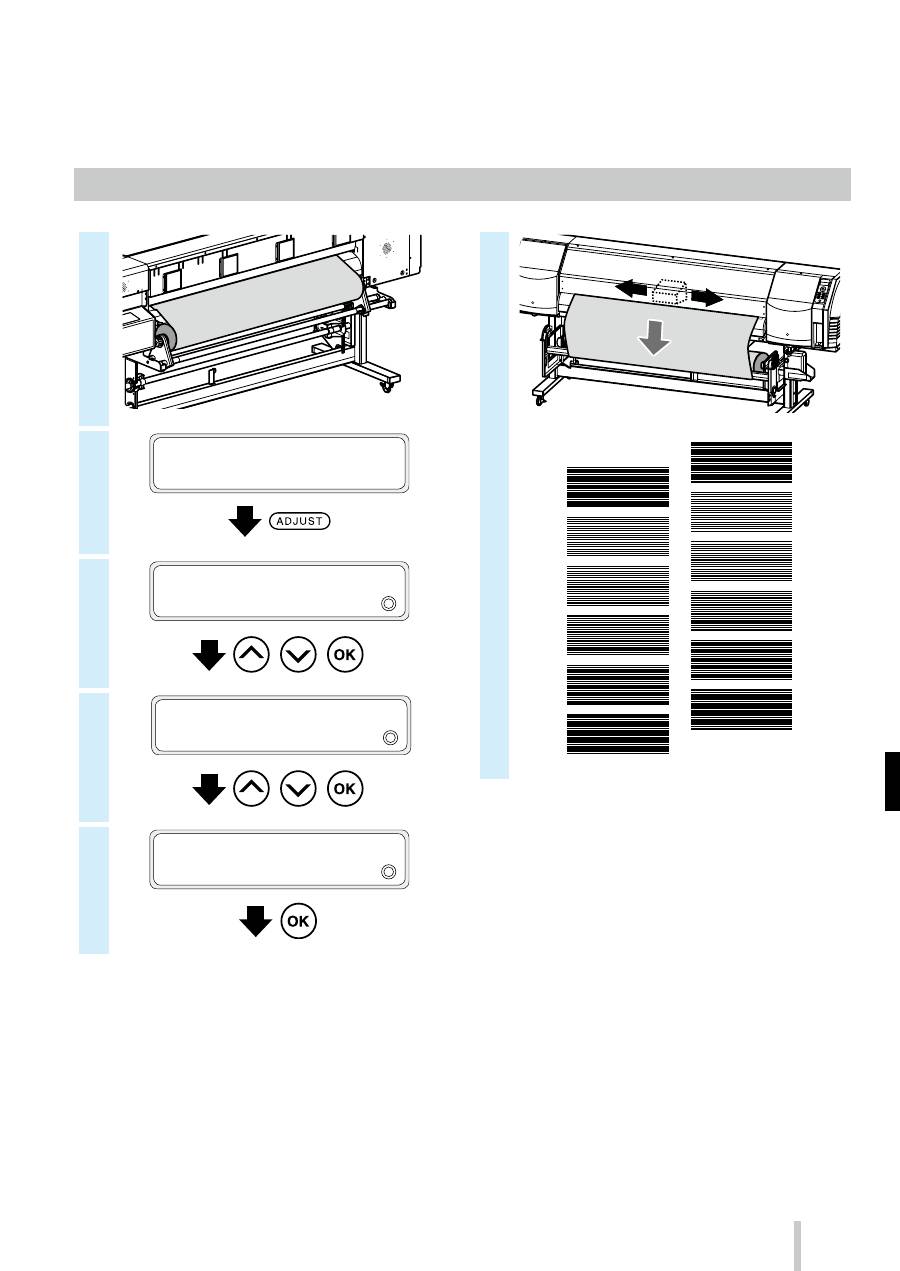 ADJUST

OK

OK

OK