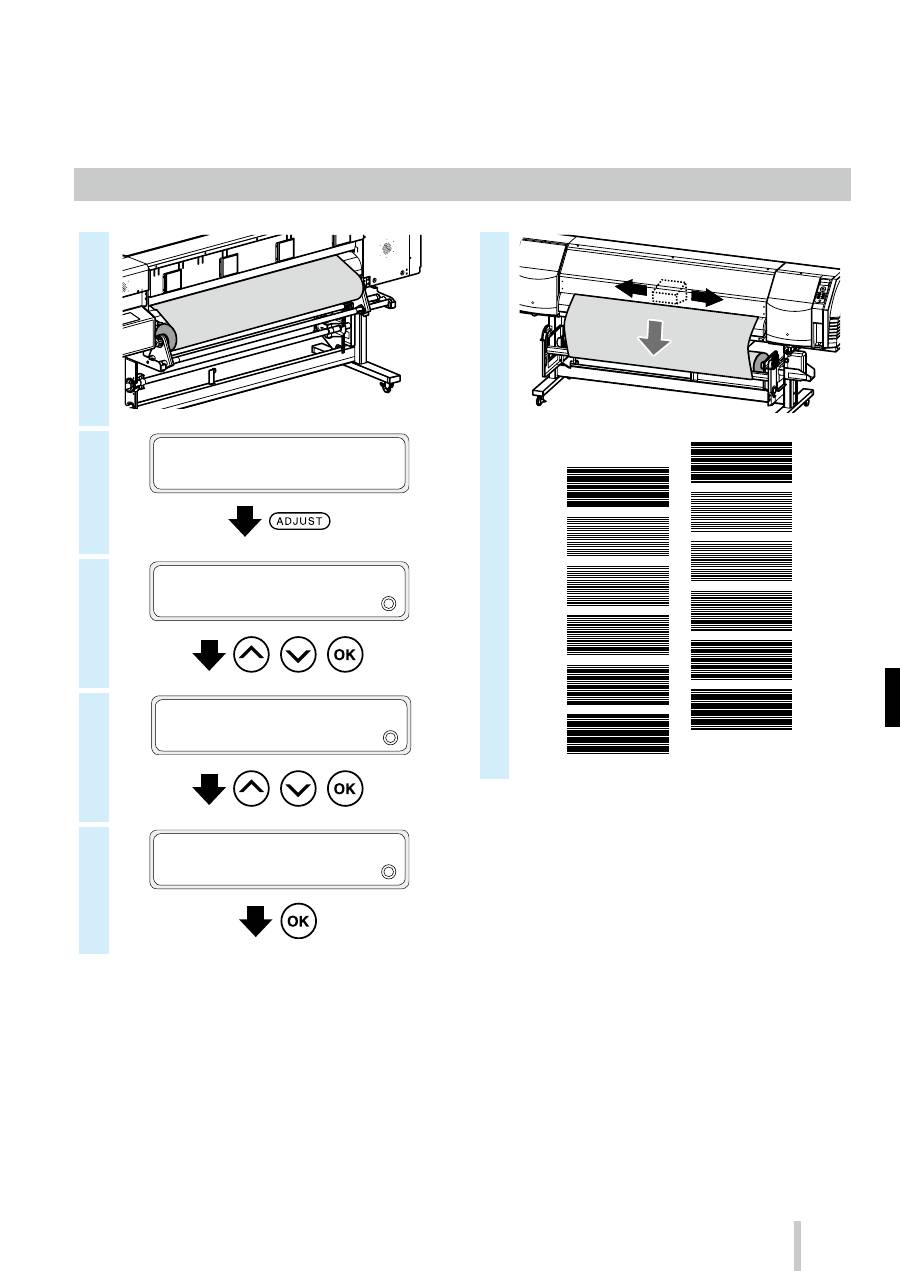 ADJUST

OK

OK

OK