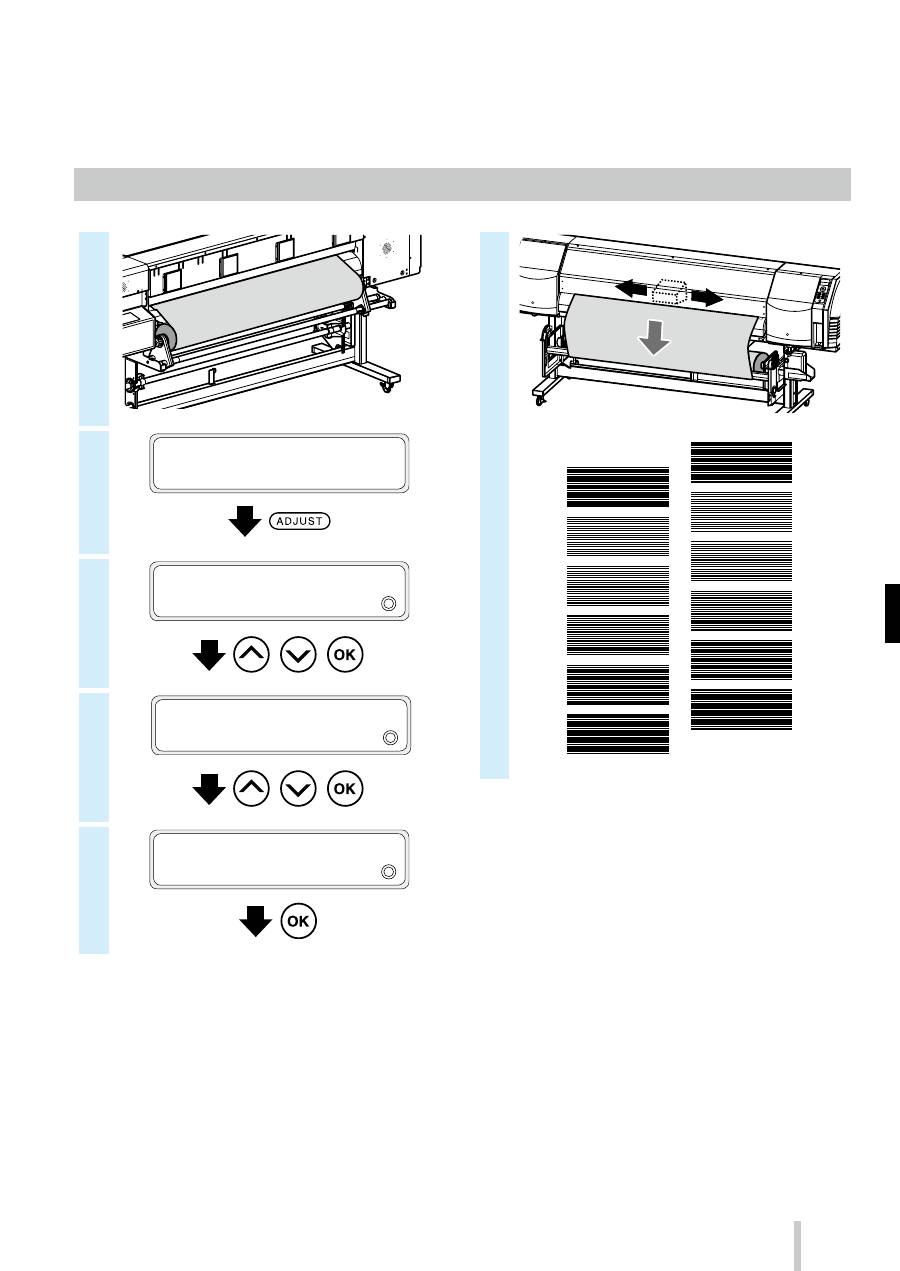 ADJUST

OK

OK

OK