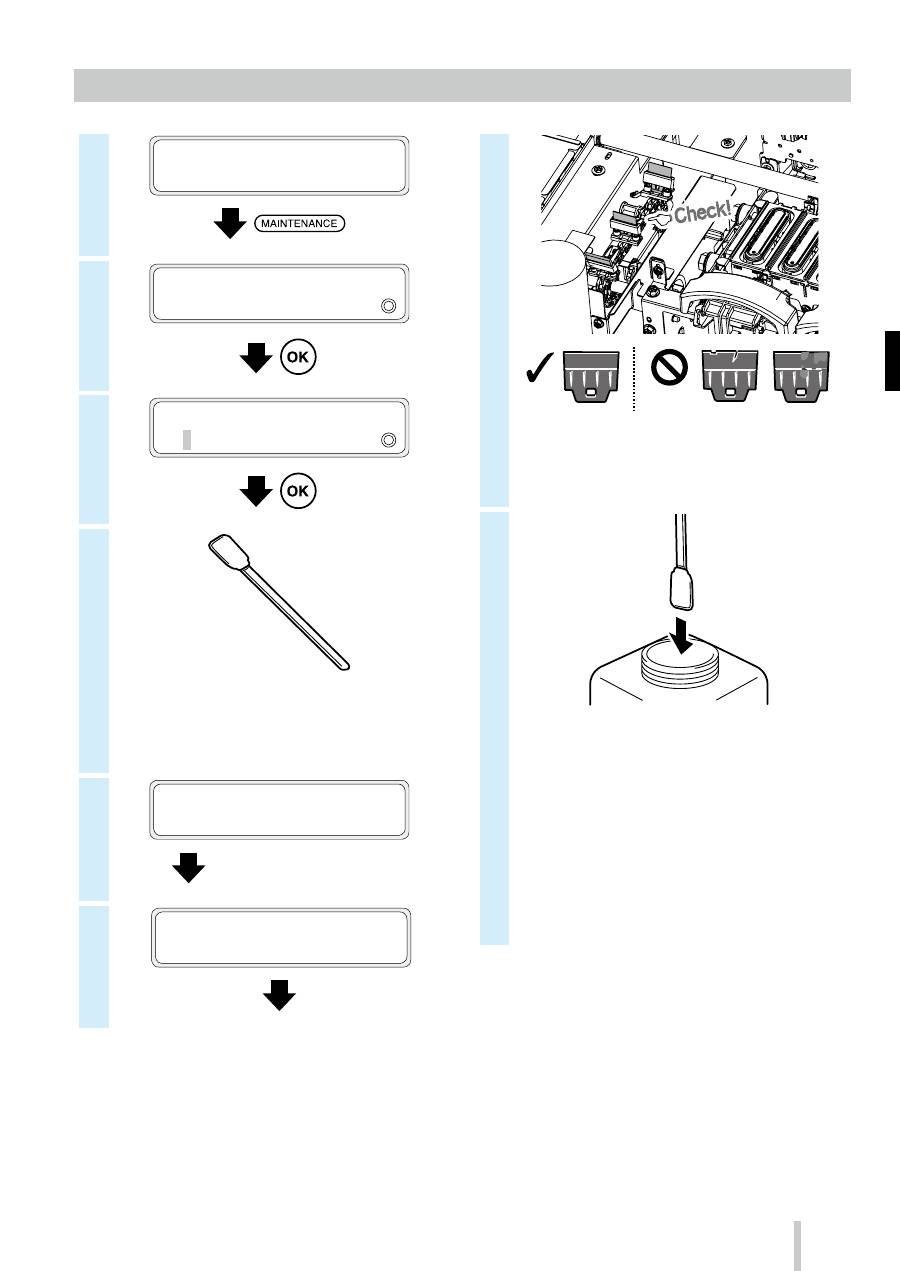 MAINTENANCE

OK

OK

Check!