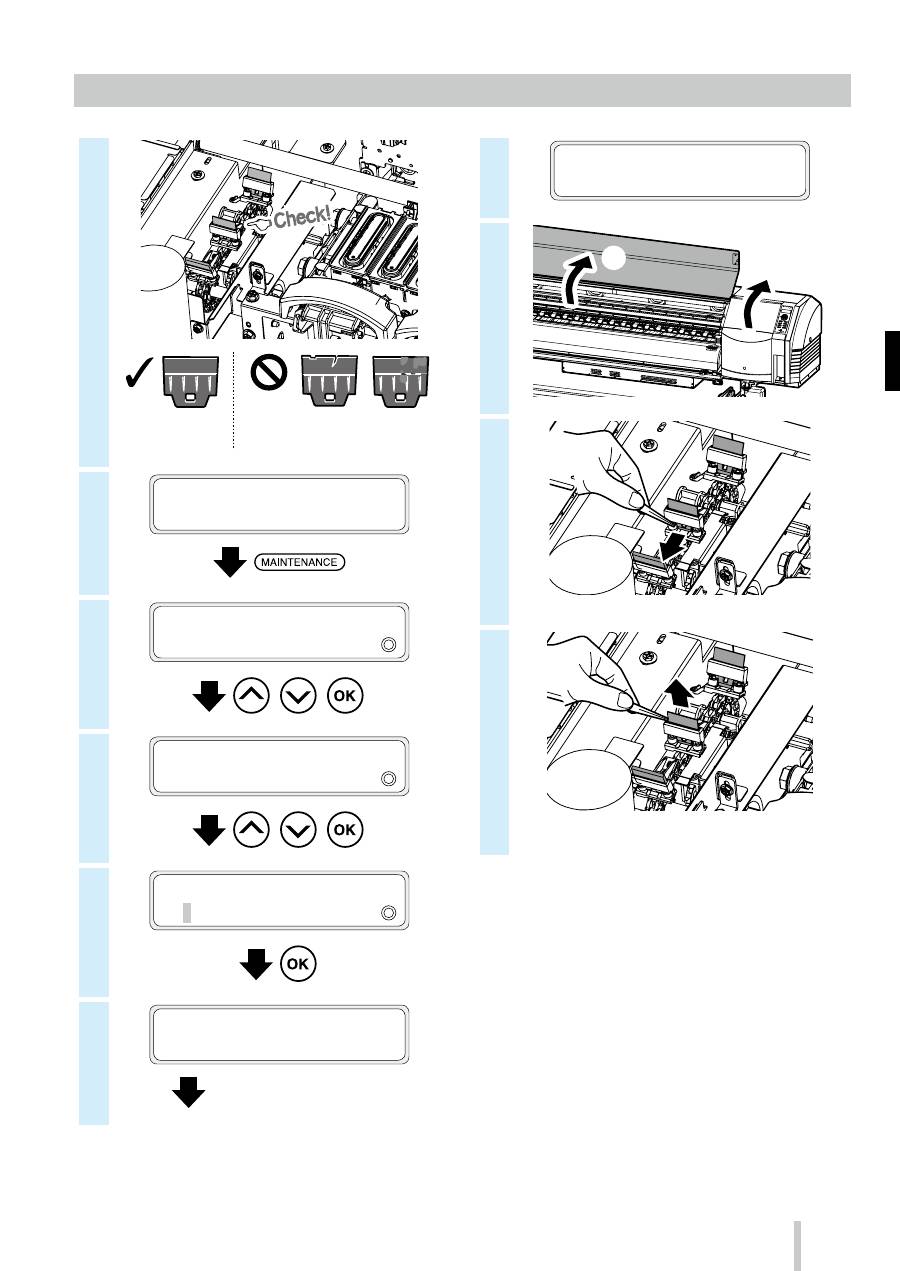 Check!

MAINTENANCE

OK

OK

OK