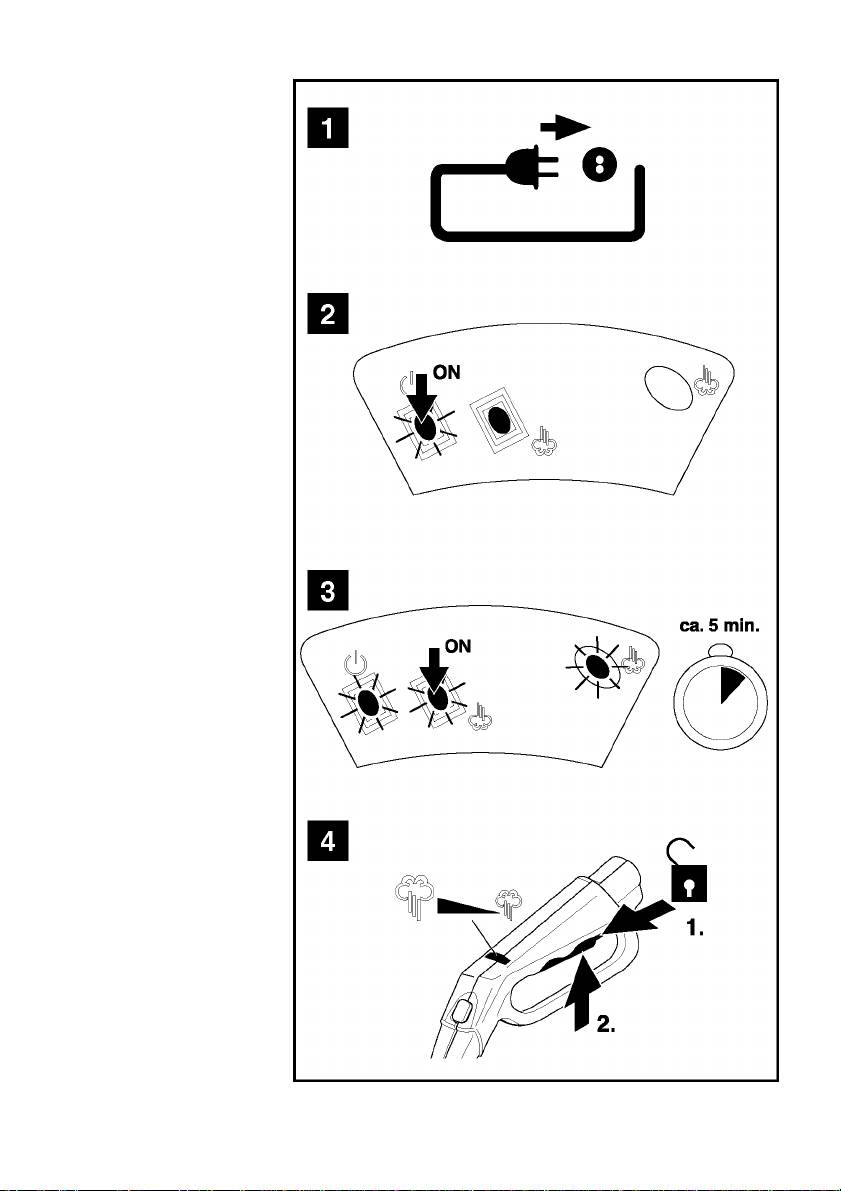 1

2

ON

3

ON

ca. 5 min.

4

1.

2.