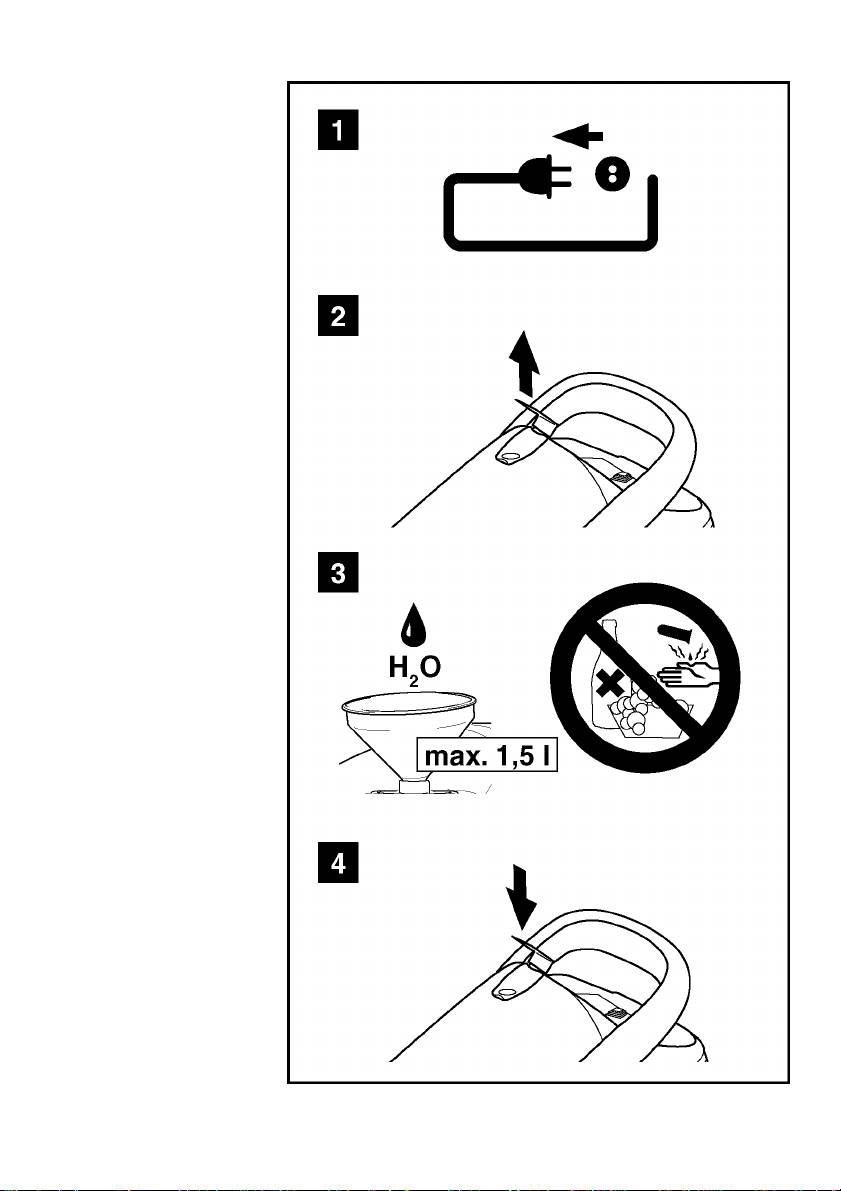 1

2

3

$H_2O$

max. 1,5 l

4