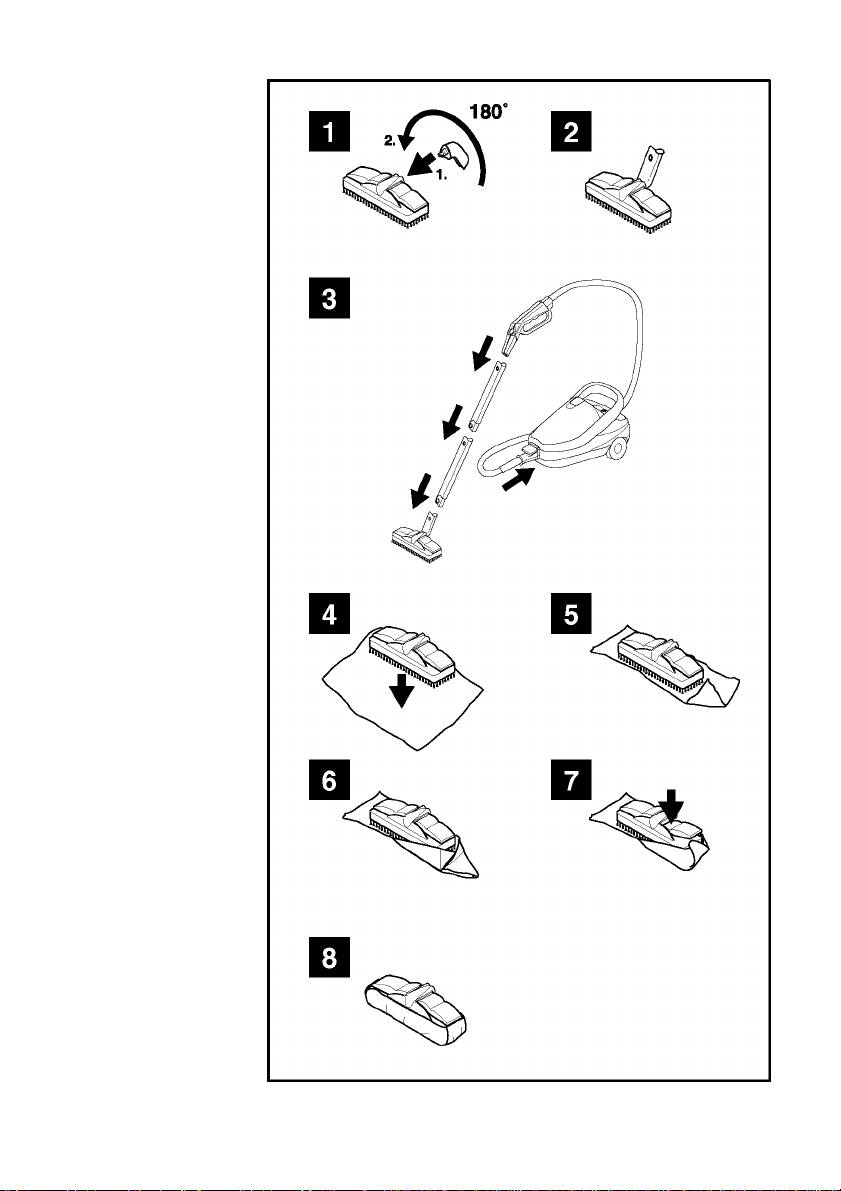 1
180°
2.
1.
2
3
4
5
6
7
8