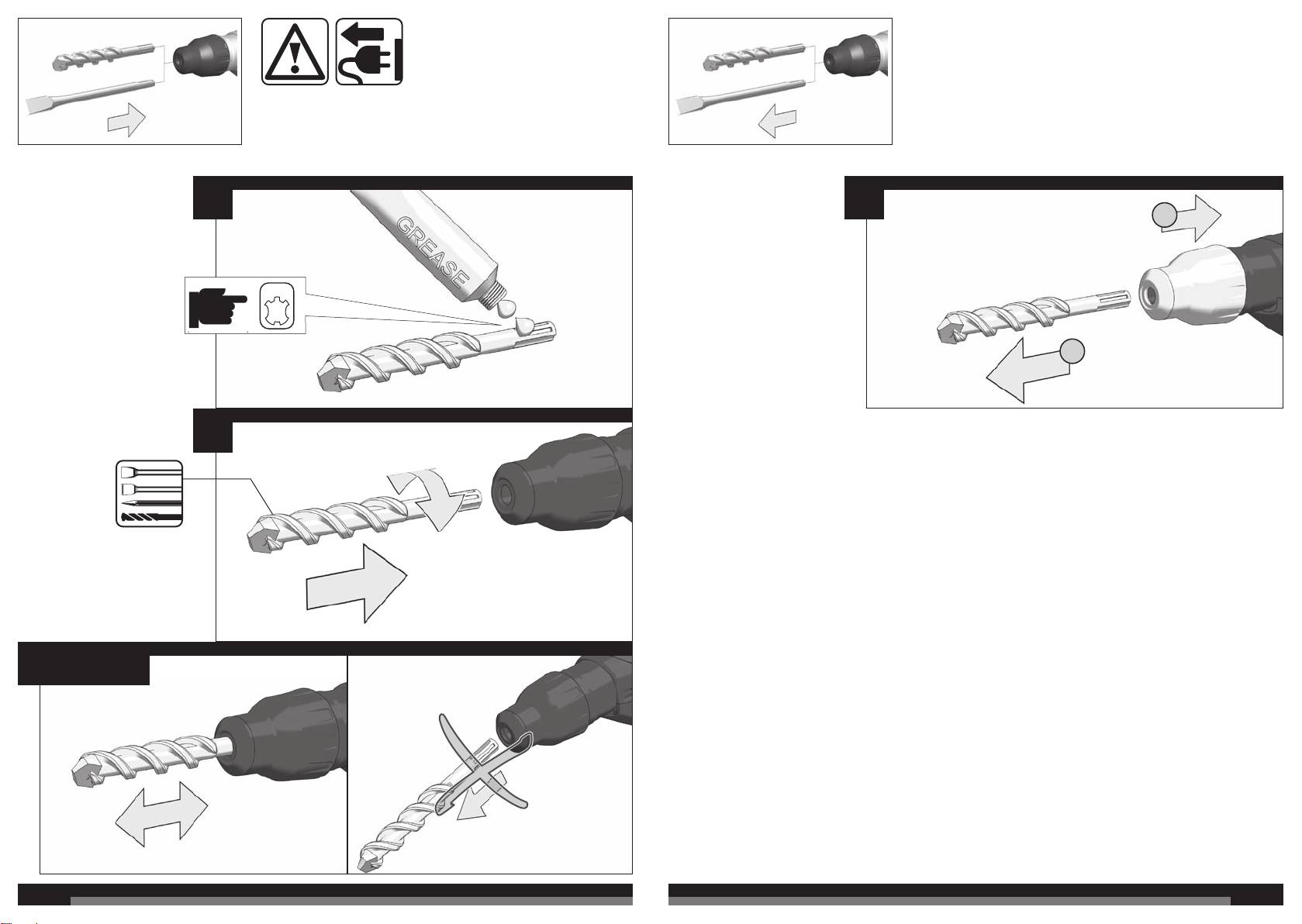 GREASE