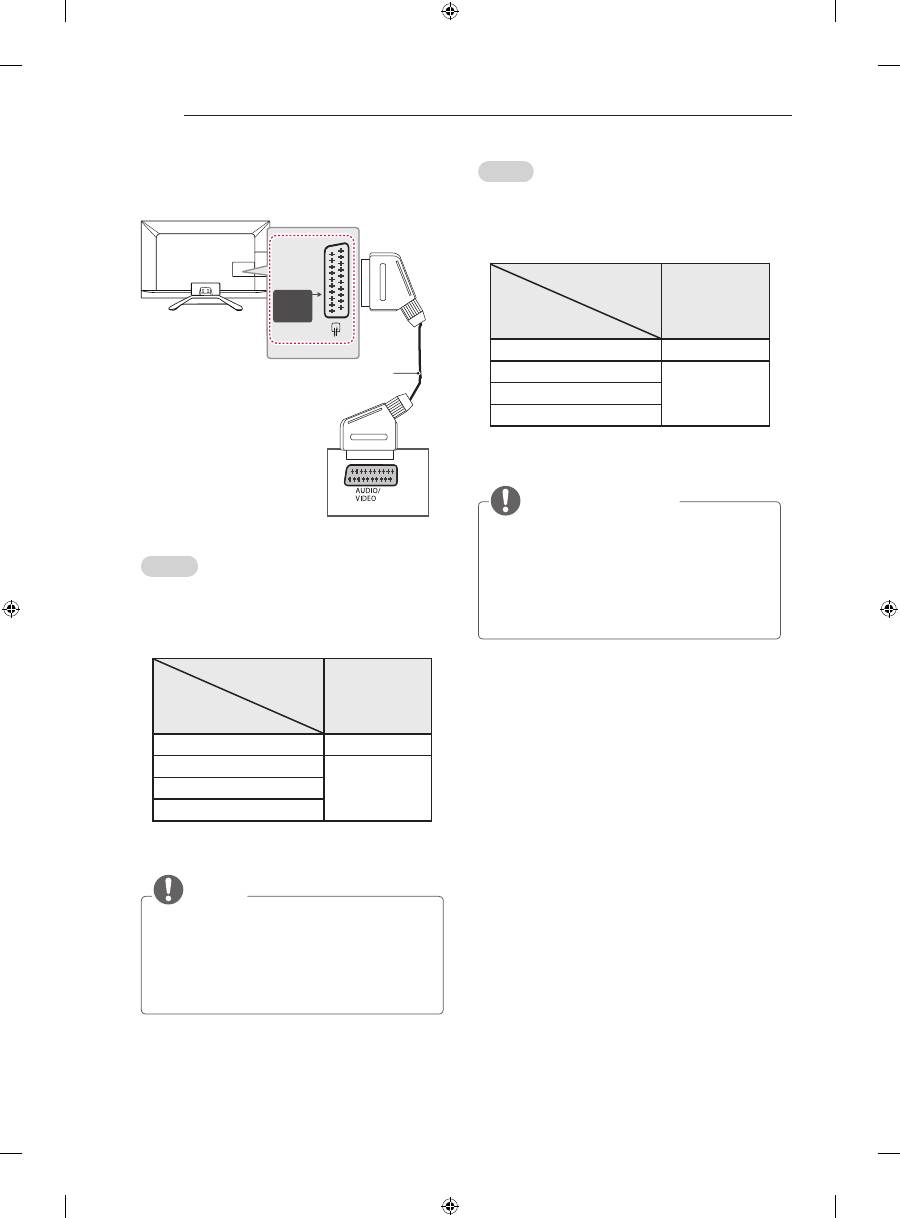 AUDIO/
VIDEO