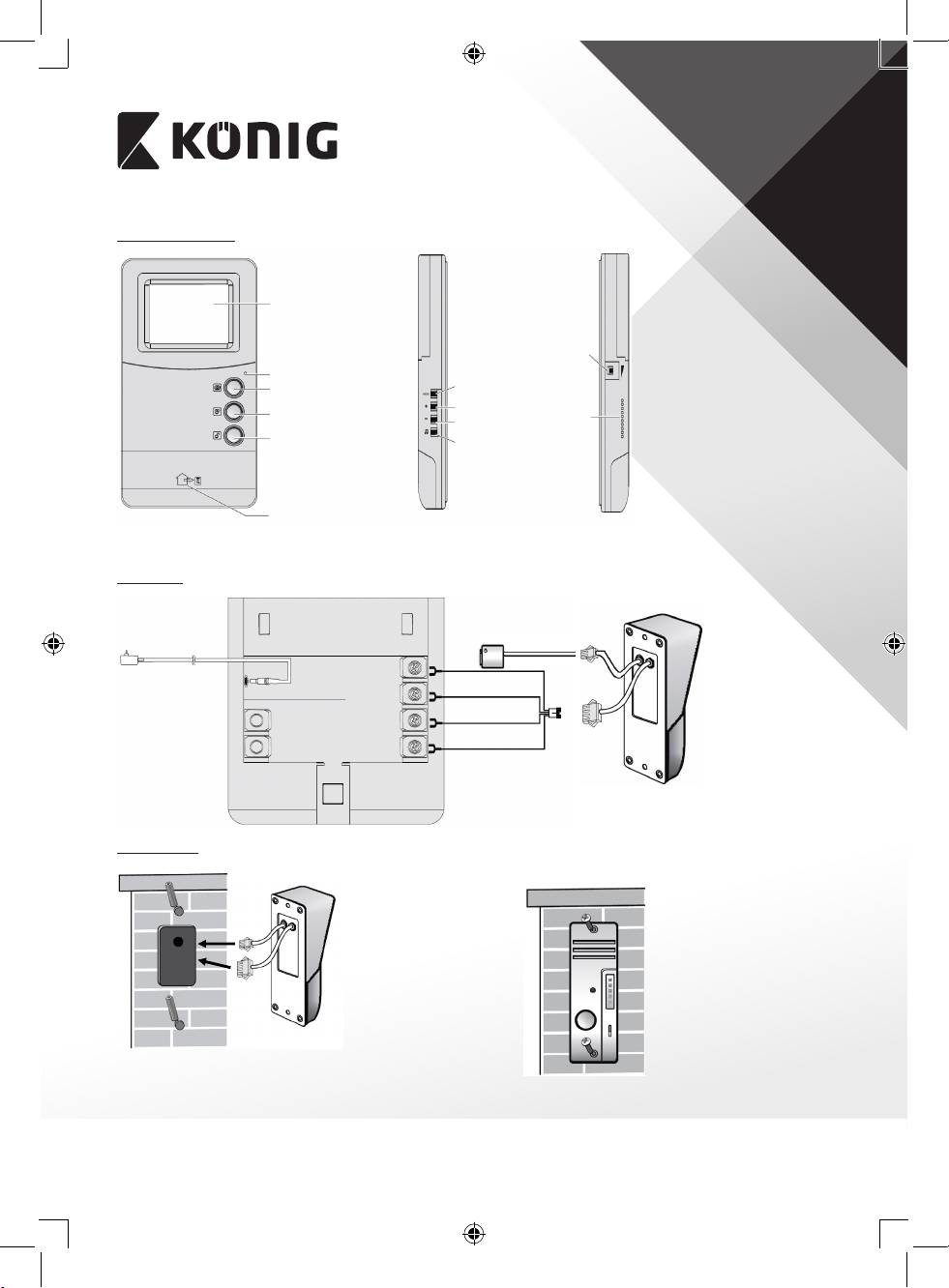 KÖNIG