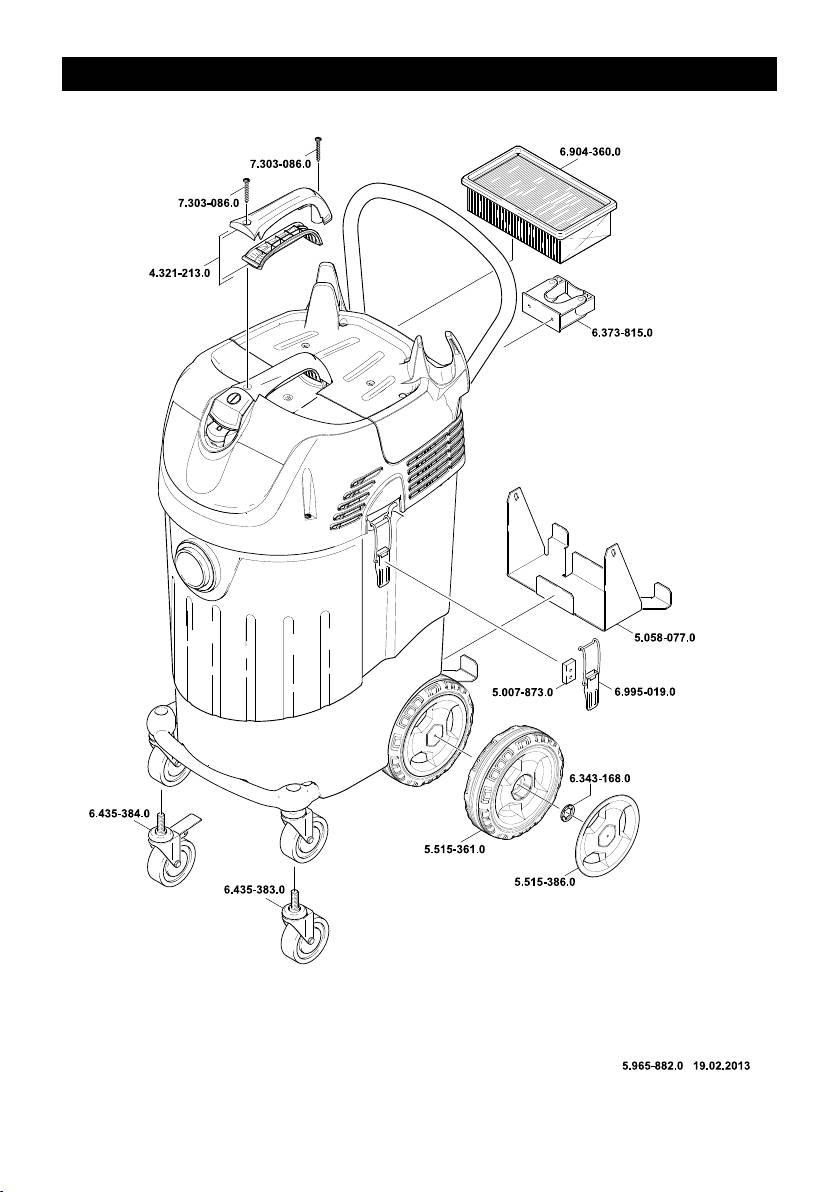 7.303-086.0

7.303-086.0

4.321-213.0

6.904-360.0

6.373-815.0

5.058-077.0

5.007-873.0

6.995-019.0

6.343-168.0

6.435-384.0

5.515-361.0

5.515-386.0

6.435-383.0

5.965-882.0 19.02.2013