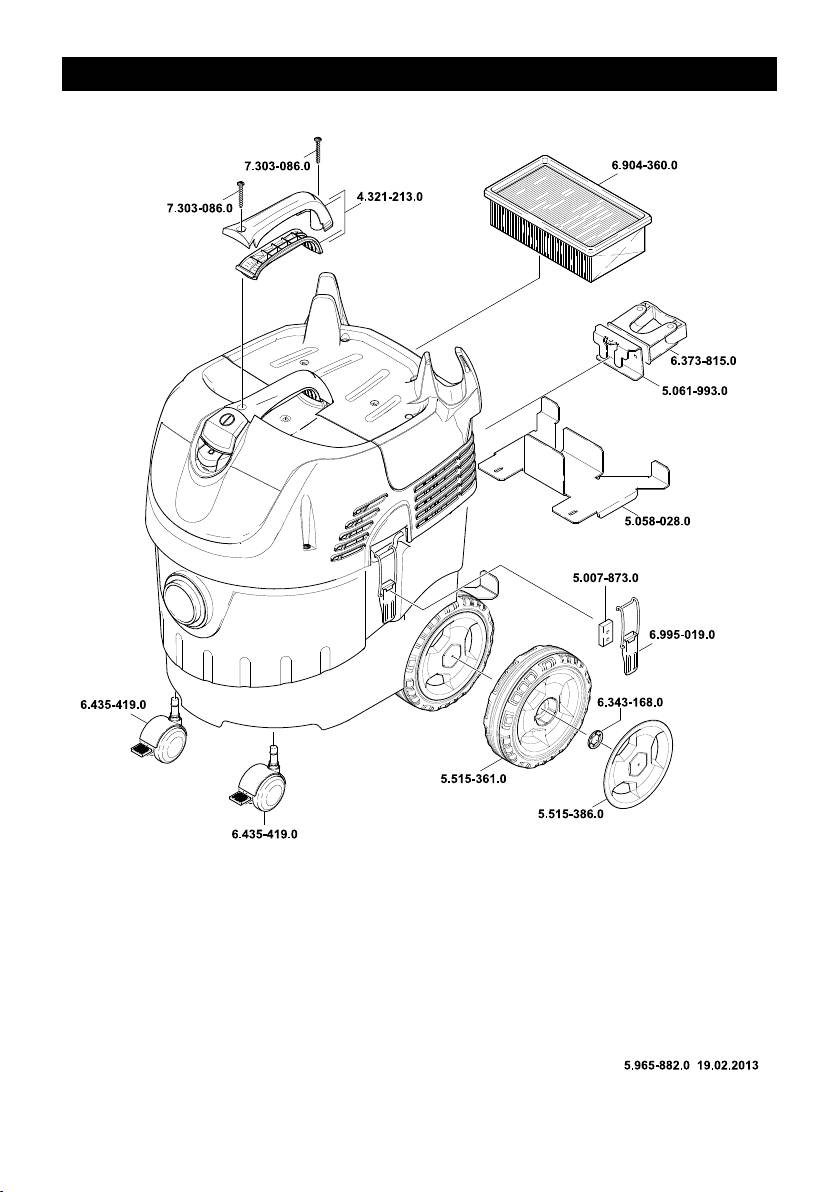 7.303-086.0
7.303-086.0
4.321-213.0
6.904-360.0
6.373-815.0
5.061-993.0
5.058-028.0
5.007-873.0
6.995-019.0
6.435-419.0
6.343-168.0
5.515-361.0
5.515-386.0
6.435-419.0

5.965-882.0 19.02.2013