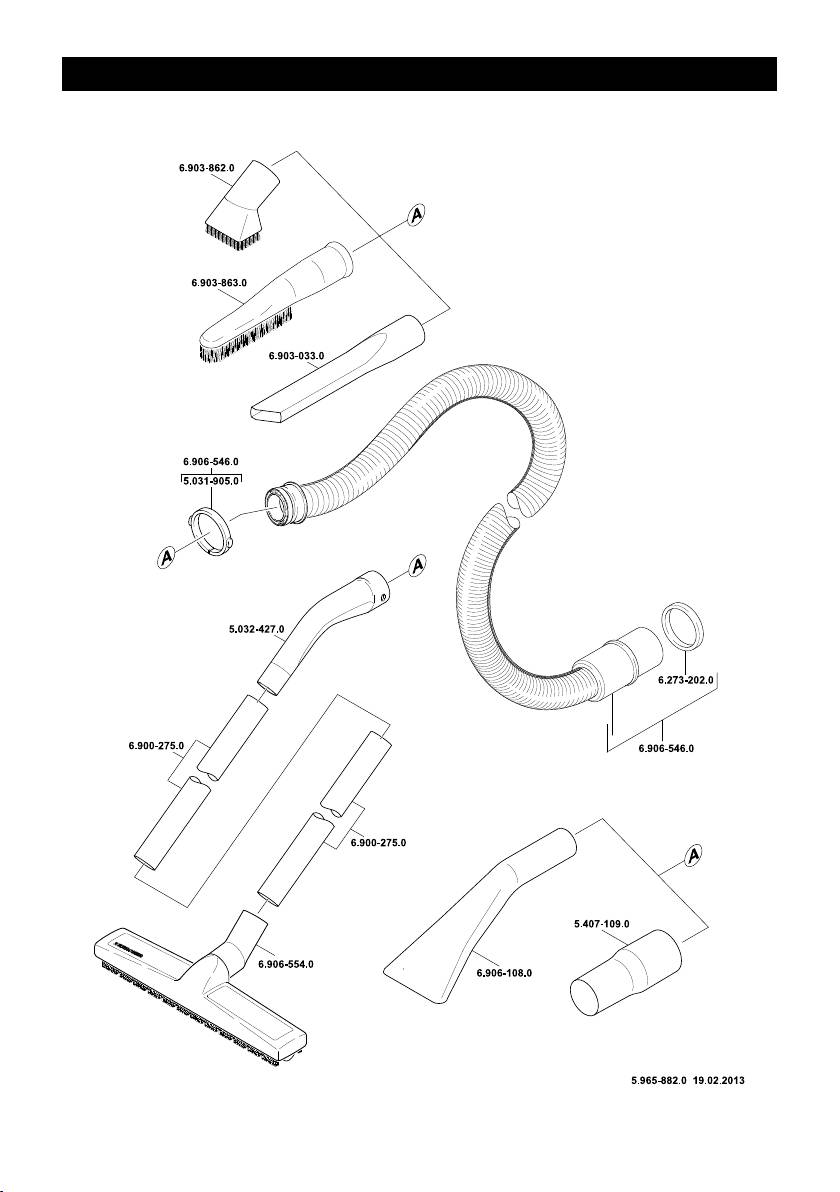 6.903-862.0

A

6.903-863.0

6.903-033.0

6.906-546.0

5.031-905.0

A

A

5.032-427.0

6.273-202.0

6.906-546.0

6.900-275.0

6.900-275.0

A

5.407-109.0

6.906-554.0

6.906-108.0

5.965-882.0 19.02.2013