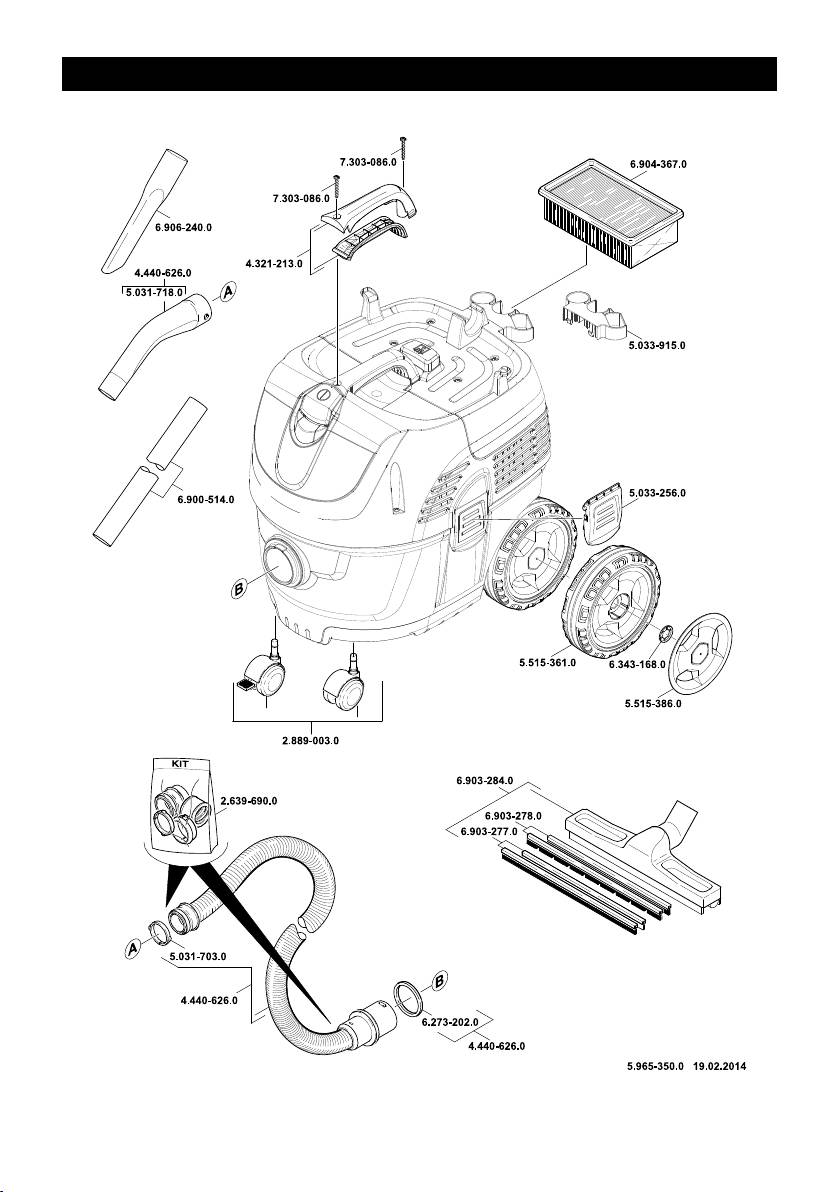 7.303-086.0
7.303-086.0
6.904-367.0
6.906-240.0
4.321-213.0
4.440-626.0
5.031-718.0
A
5.033-915.0
6.900-514.0
5.033-256.0
B
5.515-361.0
6.343-168.0
5.515-386.0
2.889-003.0
KIT
2.639-690.0
6.903-284.0
6.903-278.0
6.903-277.0
A
5.031-703.0
4.440-626.0
B
6.273-202.0
4.440-626.0
5.965-350.0 19.02.2014