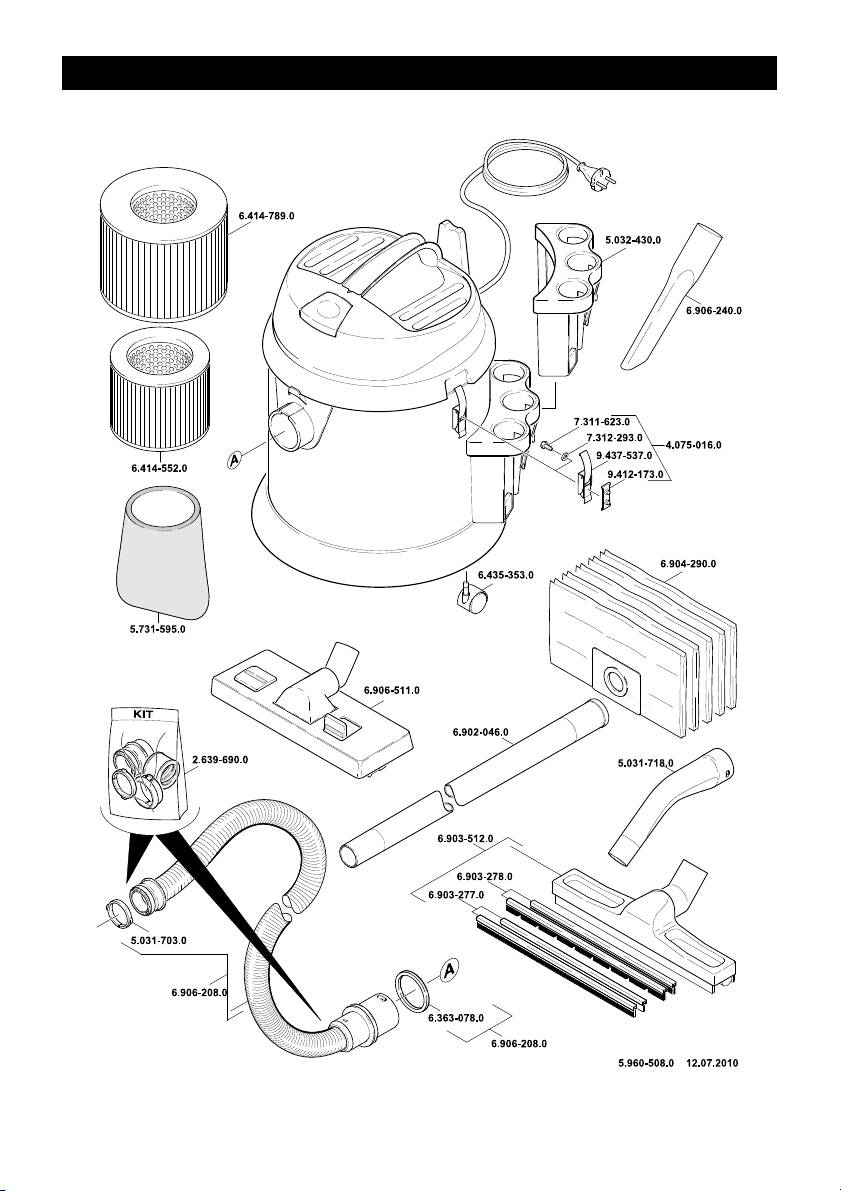 6.414-789.0

5.032-430.0

6.906-240.0

6.414-552.0

A

7.311-623.0
7.312-293.0
9.437-537.0
9.412-173.0
4.075-016.0

5.731-595.0

6.435-353.0

6.904-290.0

6.906-511.0

KIT

2.639-690.0

6.902-046.0

5.031-718.0

6.903-512.0
6.903-278.0
6.903-277.0

5.031-703.0

6.906-208.0

A

6.363-078.0

6.906-208.0

5.960-508.0 12.07.2010