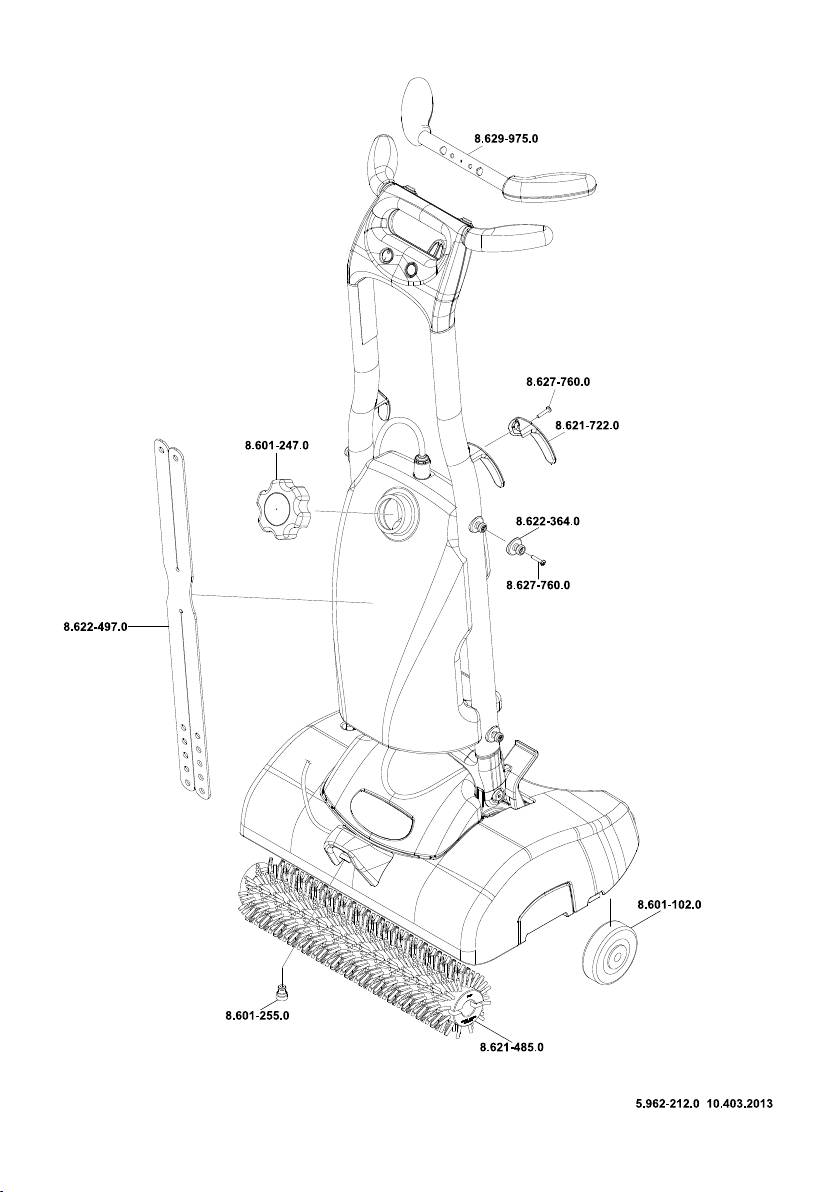 8.629-975.0

8.627-760.0

8.621-722.0

8.601-247.0

8.622-364.0

8.627-760.0

8.622-497.0

8.601-102.0

8.601-255.0

8.621-485.0

5.962-212.0 10.403.2013