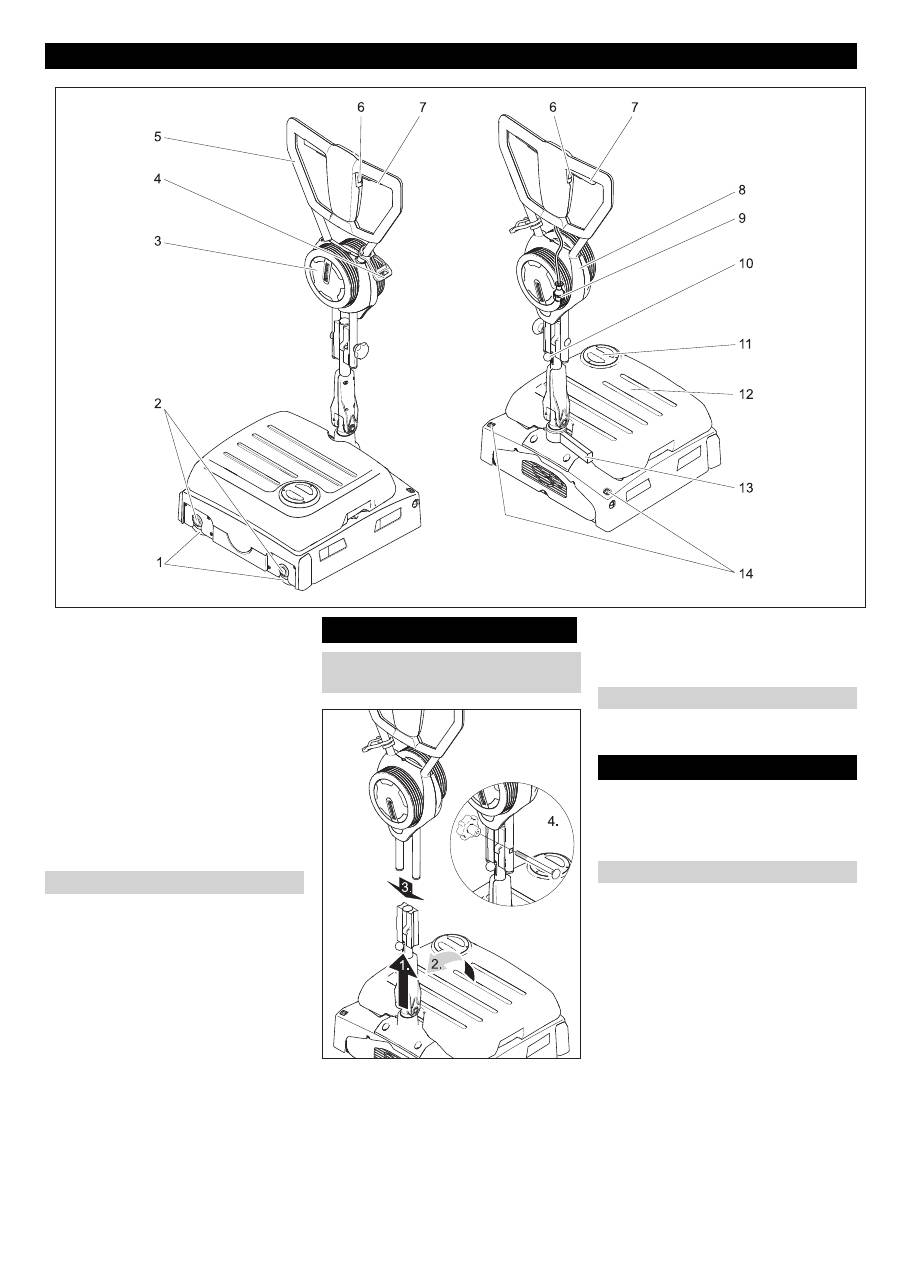 6
7
5
4
3
2
1
6
7
8
9
10
11
12
13
14

4.
3
1.
2.