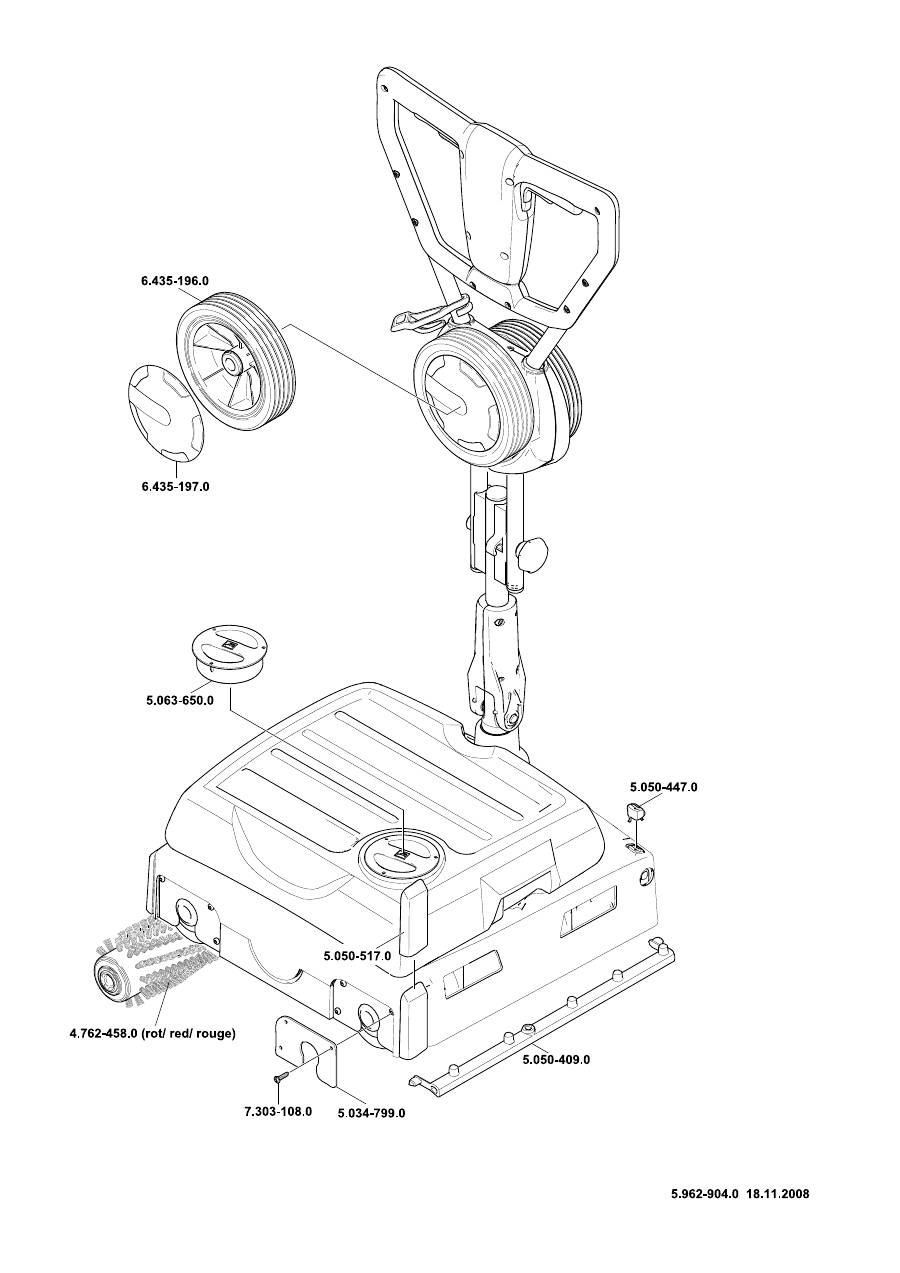 6.435-196.0

6.435-197.0

5.063-650.0

5.050-447.0

5.050-517.0

4.762-458.0 (rot/ red/ rouge)

5.050-409.0

7.303-108.0

5.034-799.0

5.962-904.0 18.11.2008