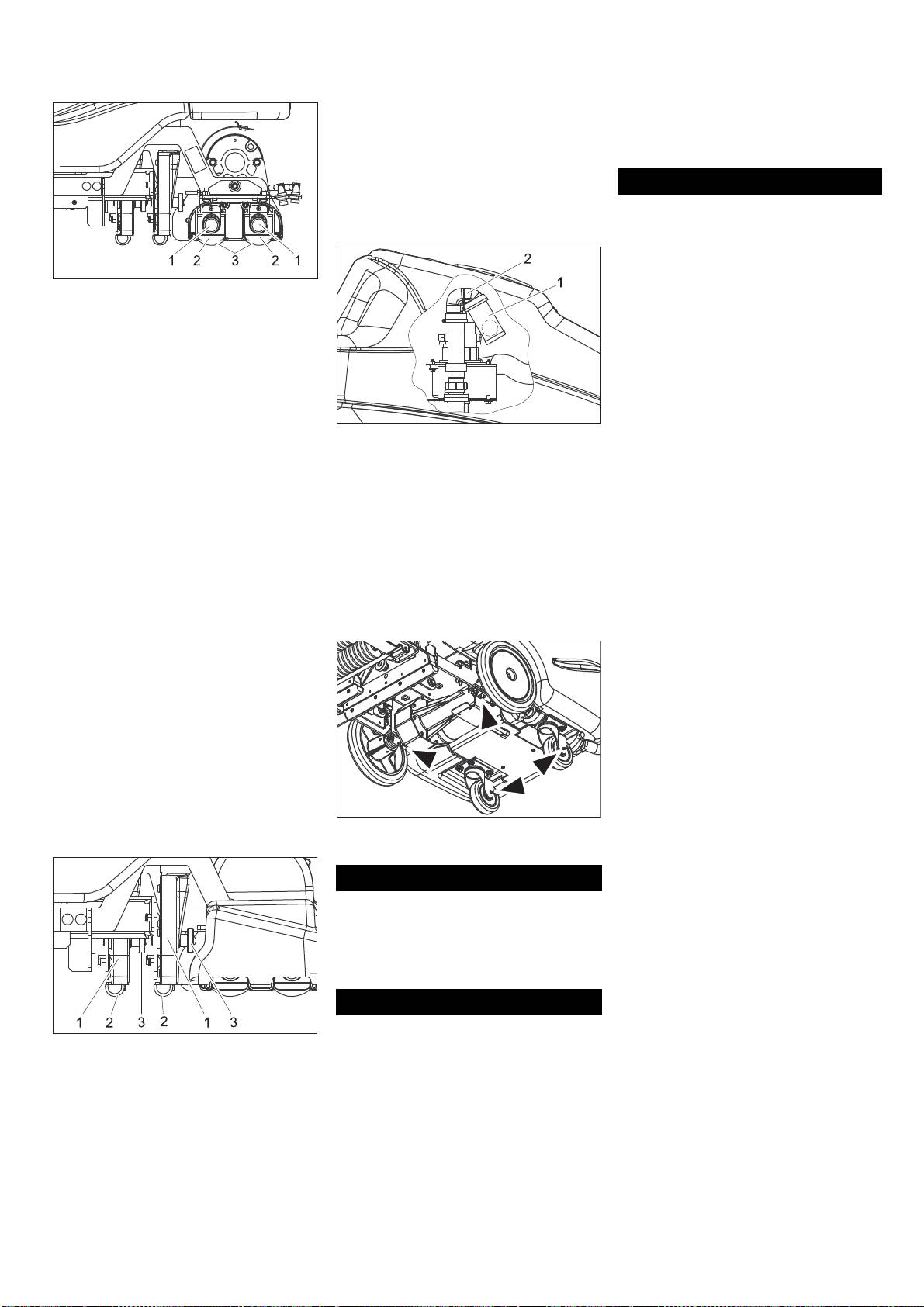 1 2 3 2 1

2
1

1 2 3 2 1 3