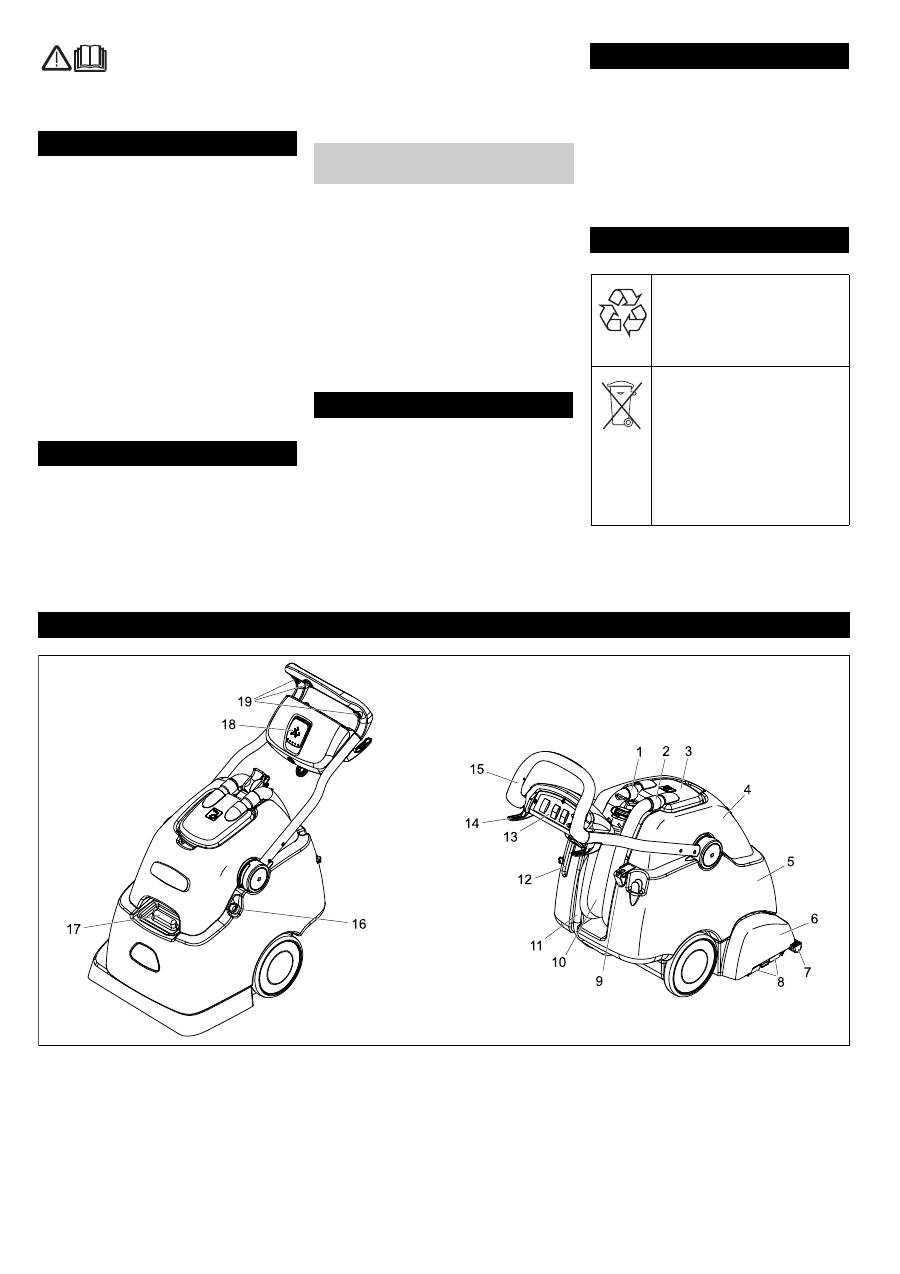 19
18
17
16
15
14
13
12
11
10
9
1
2
3
4
5
6
7
8