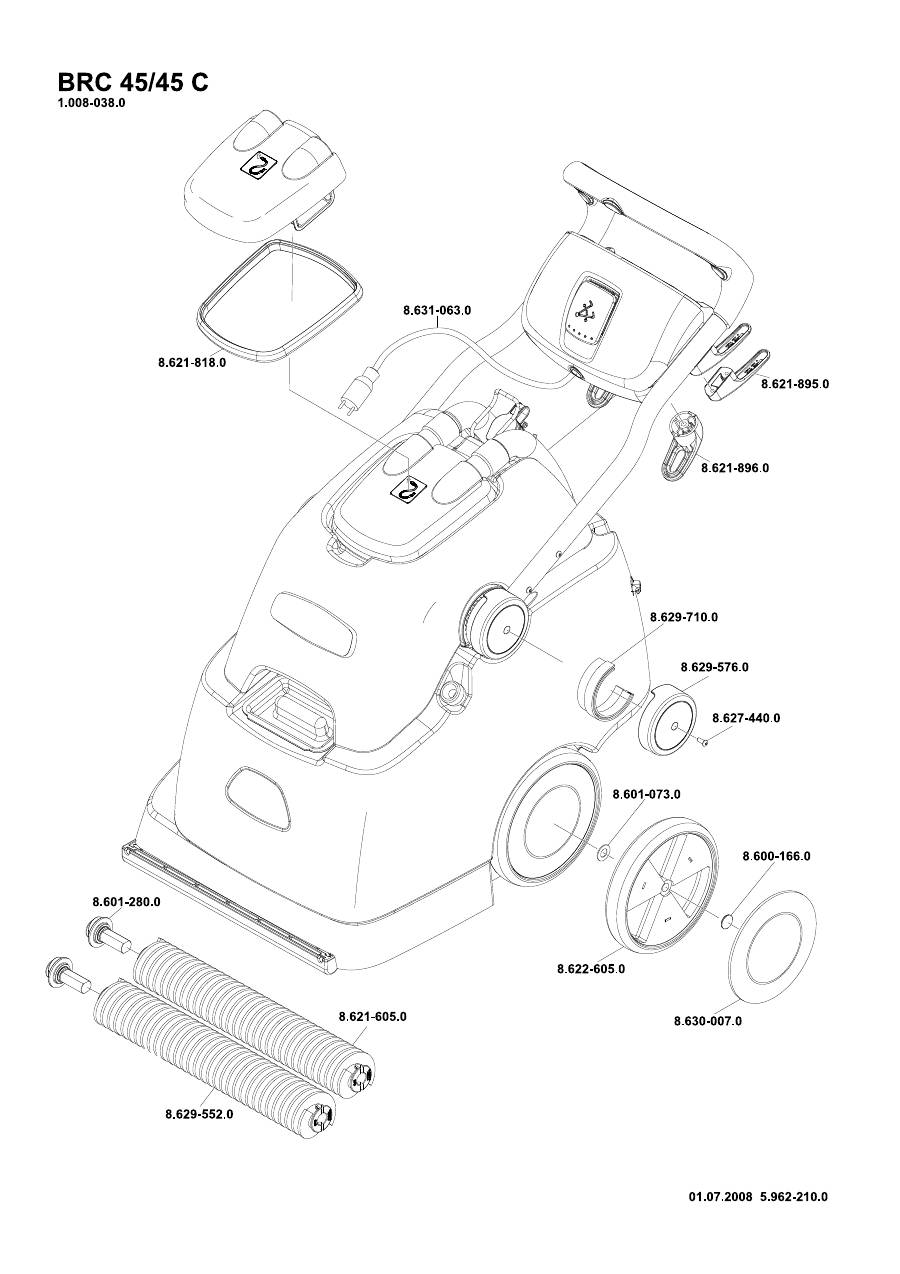 BRC 45/45 C
1.008-038.0

8.631-063.0
8.621-818.0
8.621-895.0
8.621-896.0
8.629-710.0
8.629-576.0
8.627-440.0
8.601-073.0
8.600-166.0
8.601-280.0
8.622-605.0
8.630-007.0
8.621-605.0
8.629-552.0

01.07.2008 5.962-210.0