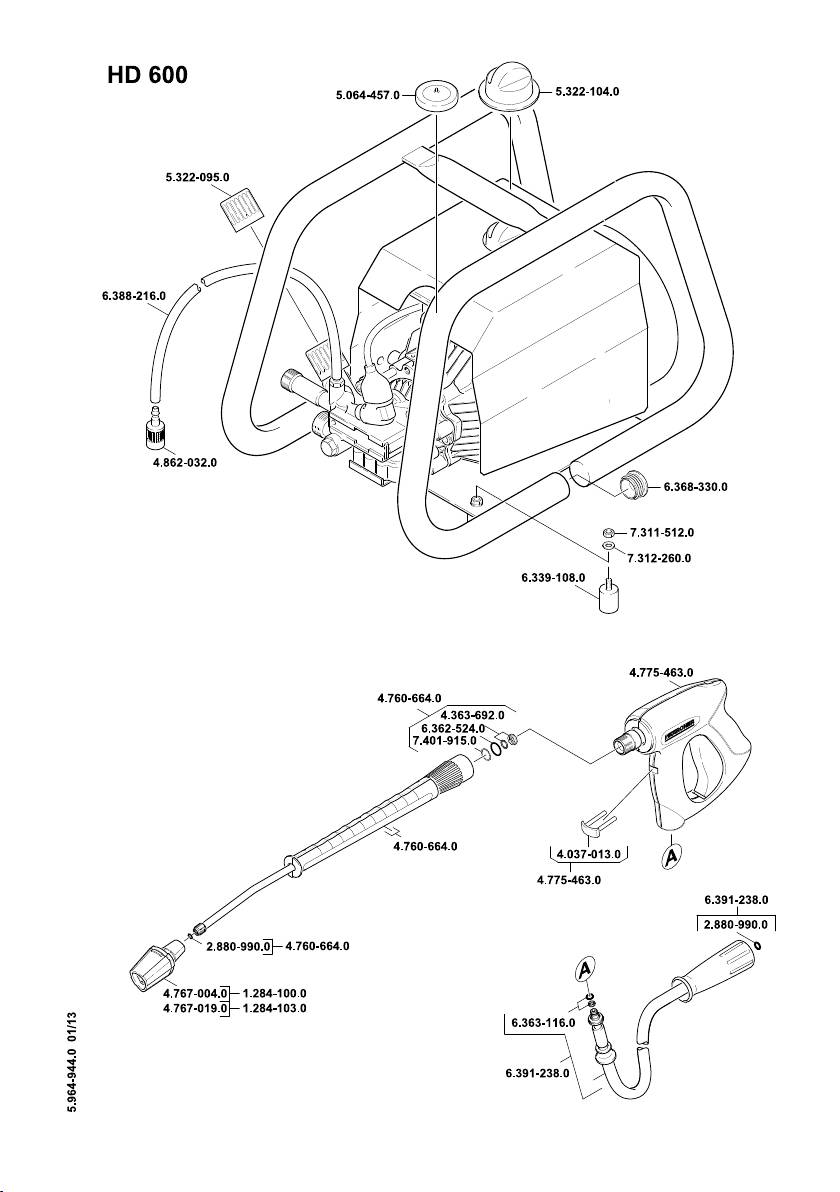 HD 600

5.064-457.0
5.322-104.0
5.322-095.0
6.388-216.0
4.862-032.0
6.368-330.0
7.311-512.0
7.312-260.0
6.339-108.0

4.775-463.0
4.760-664.0
4.363-692.0
6.362-524.0
7.401-915.0
4.760-664.0
4.037-013.0
4.775-463.0
A
6.391-238.0
2.880-990.0
2.880-990.0 — 4.760-664.0
4.767-004.0 — 1.284-100.0
4.767-019.0 — 1.284-103.0
A
6.363-116.0
6.391-238.0

5.964-944.0 01/13