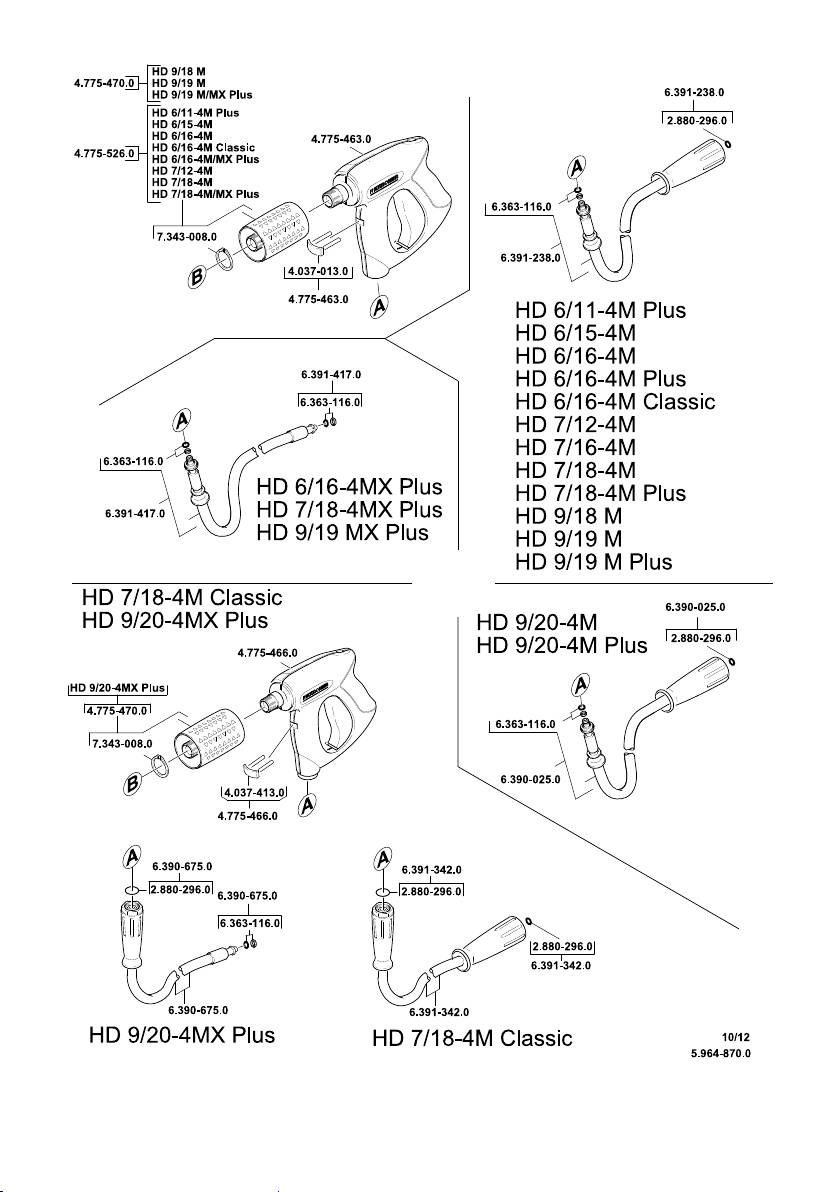 4.775-470.0
HD 9/18 M
HD 9/19 M
HD 9/19 M/MX Plus

4.775-526.0
HD 6/11-4M Plus
HD 6/15-4M
HD 6/16-4M
HD 6/16-4M Classic
HD 6/16-4M/MX Plus
HD 7/12-4M
HD 7/18-4M
HD 7/18-4M/MX Plus

4.775-463.0
7.343-008.0
B
4.037-013.0
4.775-463.0
A

6.391-238.0
2.880-296.0
A
6.363-116.0
6.391-238.0

HD 6/11-4M Plus
HD 6/15-4M
HD 6/16-4M
HD 6/16-4M Plus
HD 6/16-4M Classic
HD 7/12-4M
HD 7/16-4M
HD 7/18-4M
HD 7/18-4M Plus
HD 9/18 M
HD 9/19 M
HD 9/19 M Plus

6.391-417.0
6.363-116.0
A
6.363-116.0
6.391-417.0
HD 6/16-4MX Plus
HD 7/18-4MX Plus
HD 9/19 MX Plus

HD 7/18-4M Classic
HD 9/20-4MX Plus
4.775-466.0
HD 9/20-4MX Plus
4.775-470.0
7.343-008.0
B
4.037-413.0
4.775-466.0
A

HD 9/20-4M
HD 9/20-4M Plus
6.390-025.0
2.880-296.0
A
6.363-116.0
6.390-025.0

A
6.390-675.0
2.880-296.0
6.390-675.0
6.363-116.0
6.390-675.0
HD 9/20-4MX Plus

A
6.391-342.0
2.880-296.0
2.880-296.0
6.391-342.0
6.391-342.0
HD 7/18-4M Classic

10/12
5.964-870.0