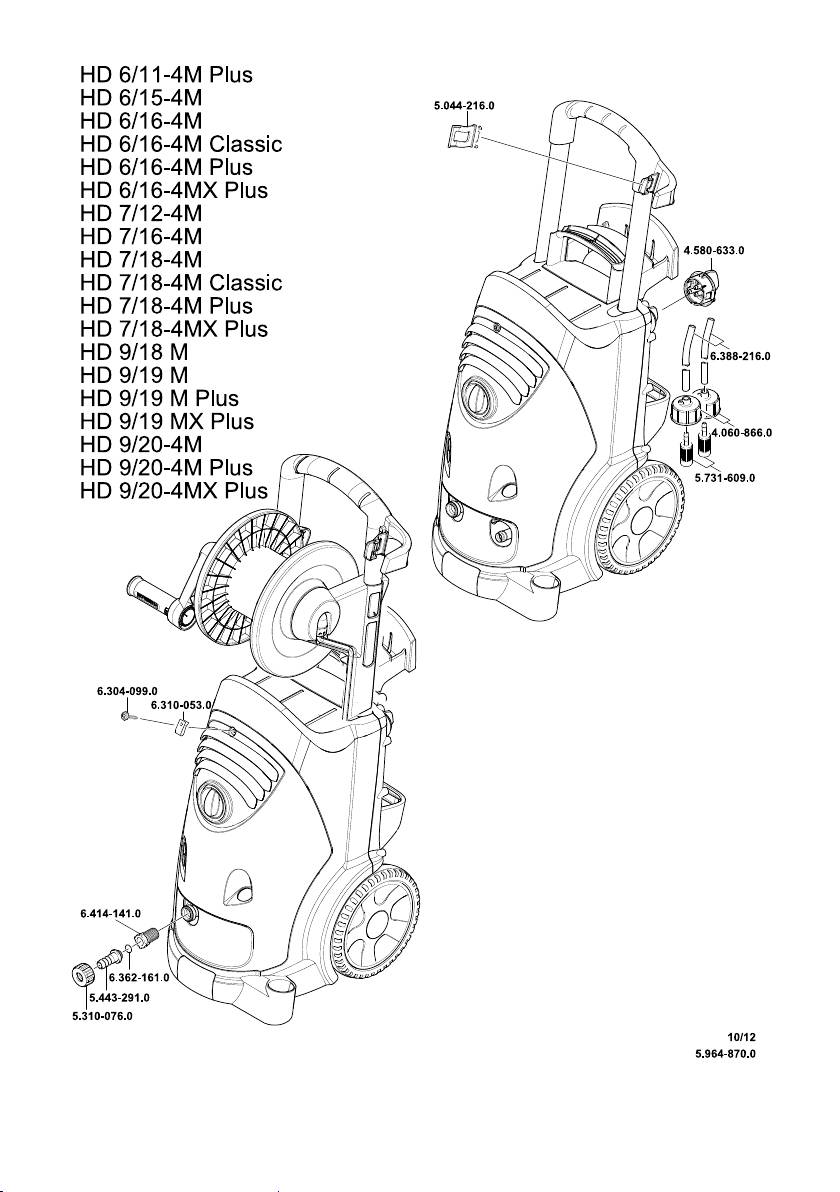 HD 6/11-4M Plus
HD 6/15-4M
HD 6/16-4M
HD 6/16-4M Classic
HD 6/16-4M Plus
HD 6/16-4MX Plus
HD 7/12-4M
HD 7/16-4M
HD 7/18-4M
HD 7/18-4M Classic
HD 7/18-4M Plus
HD 7/18-4MX Plus
HD 9/18 M
HD 9/19 M
HD 9/19 M Plus
HD 9/19 MX Plus
HD 9/20-4M
HD 9/20-4M Plus
HD 9/20-4MX Plus

5.044-216.0
4.580-633.0
6.388-216.0
4.060-866.0
5.731-609.0

6.304-099.0
6.310-053.0
6.414-141.0
6.362-161.0
5.443-291.0
5.310-076.0

10/12
5.964-870.0