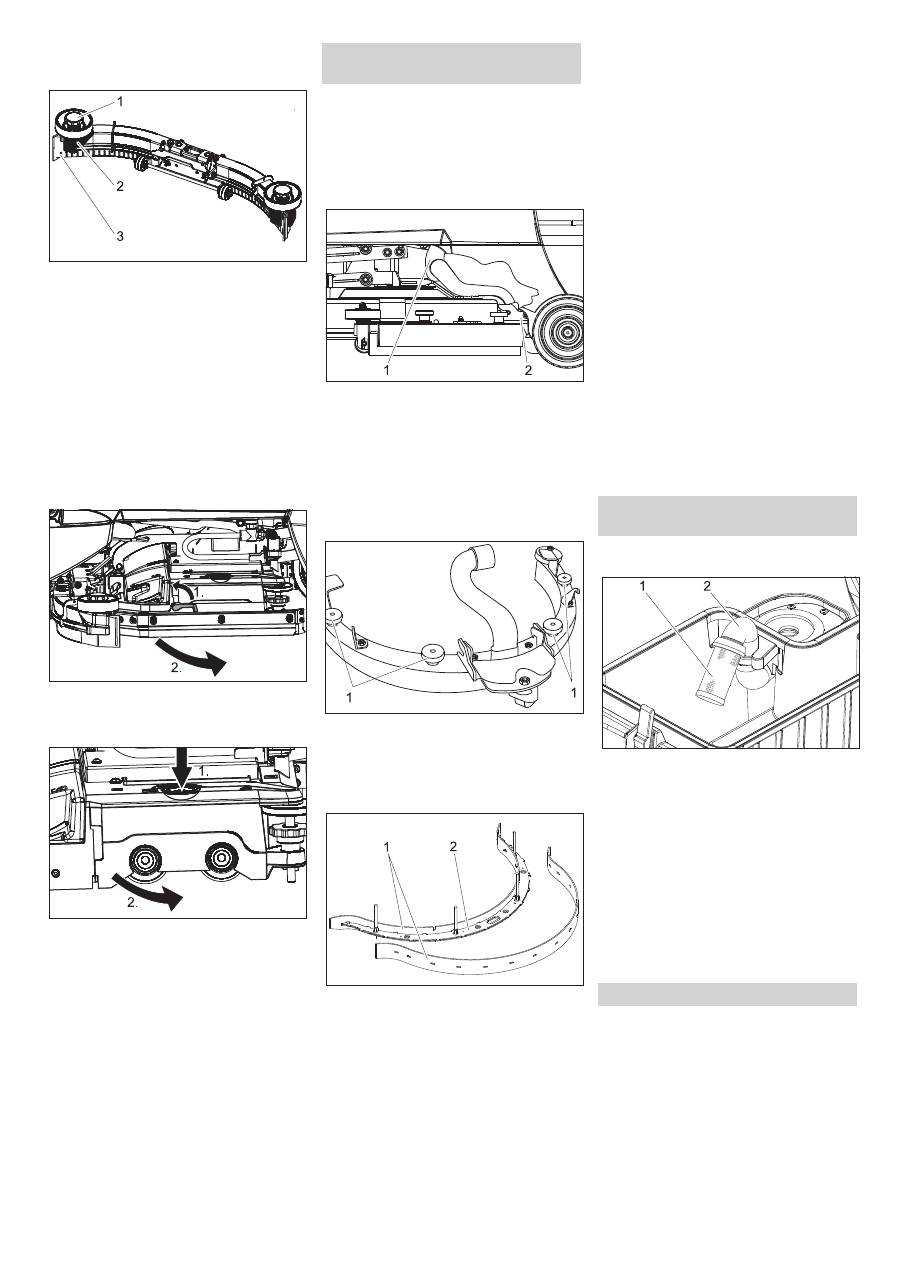 1
2
3

1.
2.

1.
2.

1
2

1
1

1
2

1
2