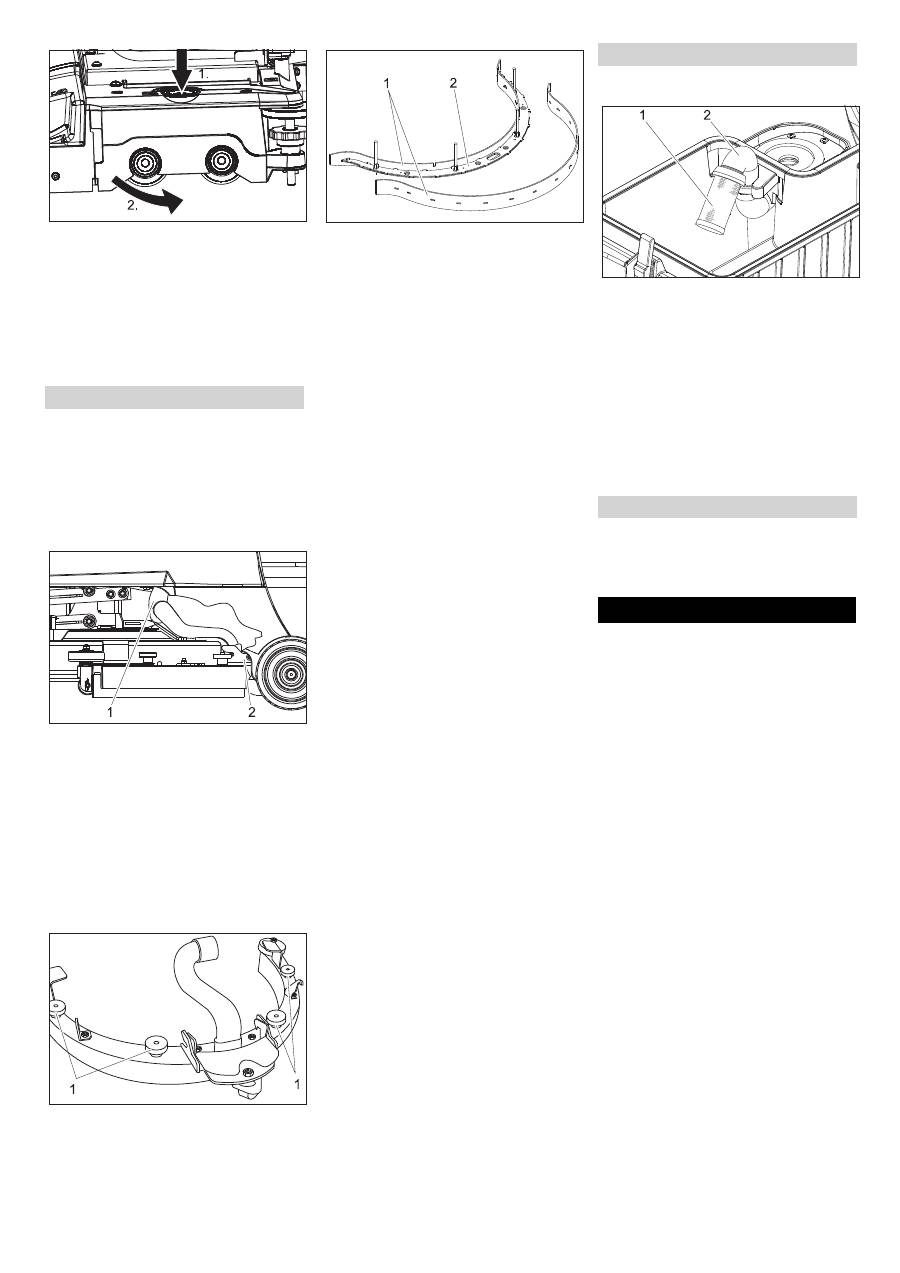 1.

2.

1

2

1

2

1

1

1

2