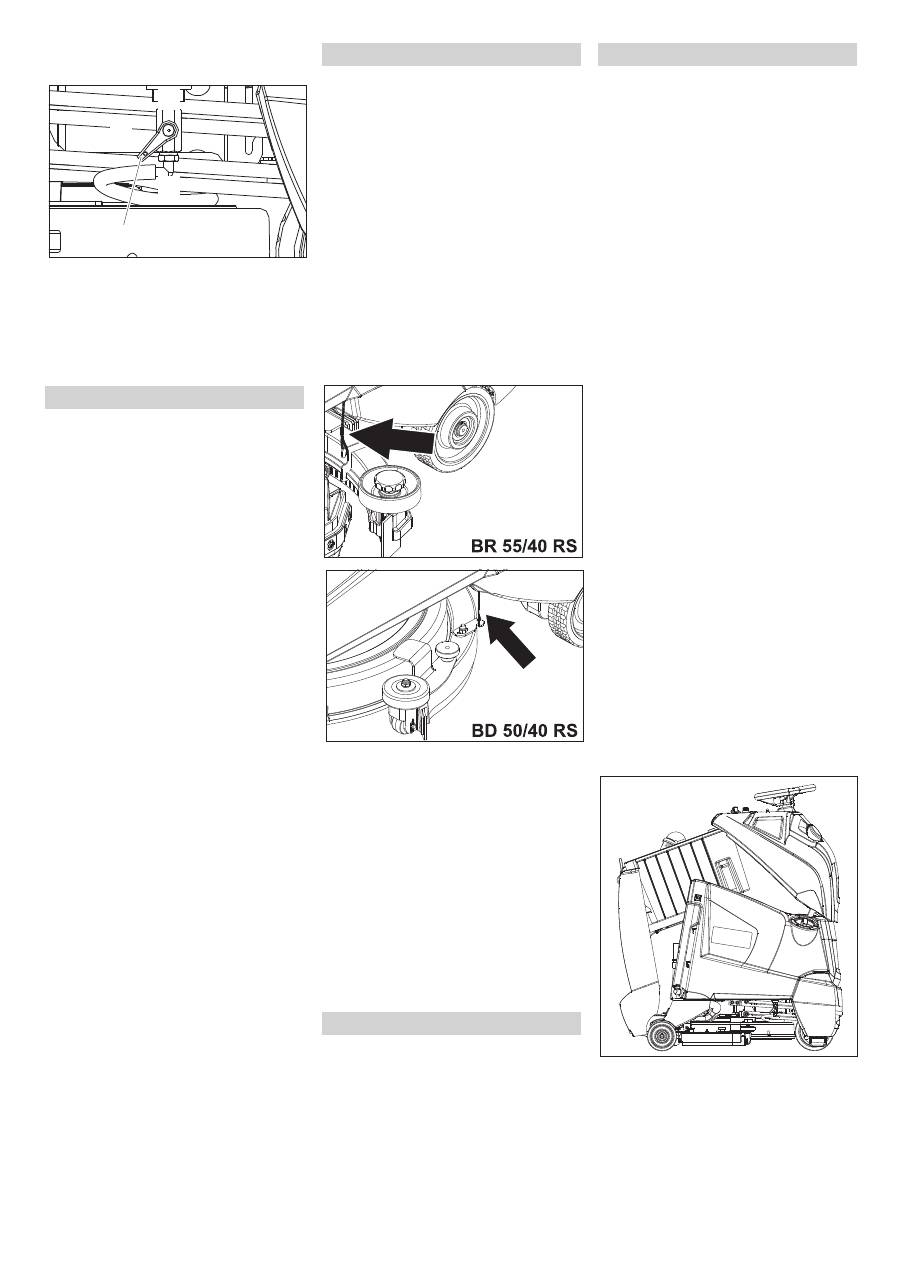 BR 55/40 RS

BD 50/40 RS