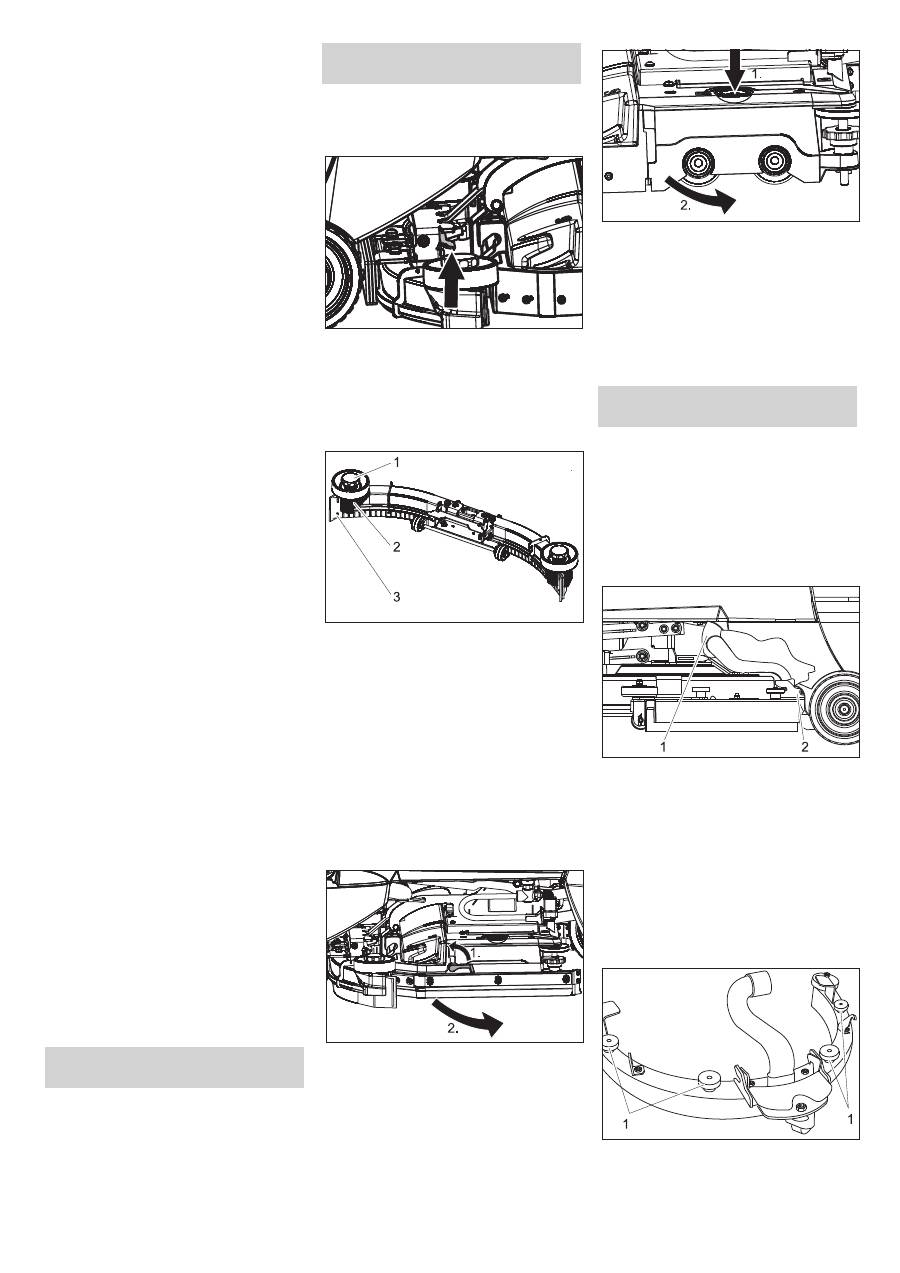 1.

2.

1

2

3

1.

2.

1

2

1

1