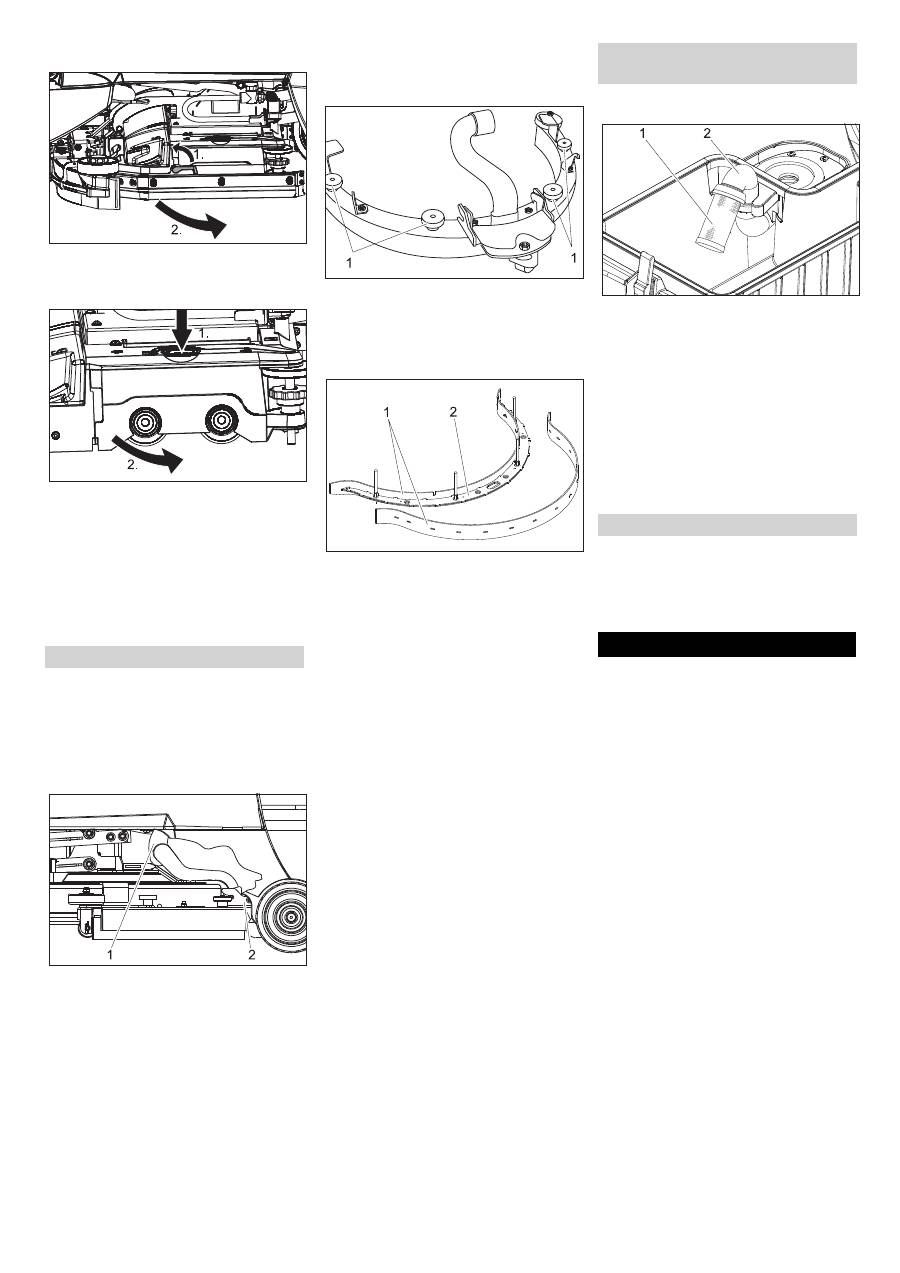 1.

2.

1.

2.

1

2

1

1

1

2

1

2