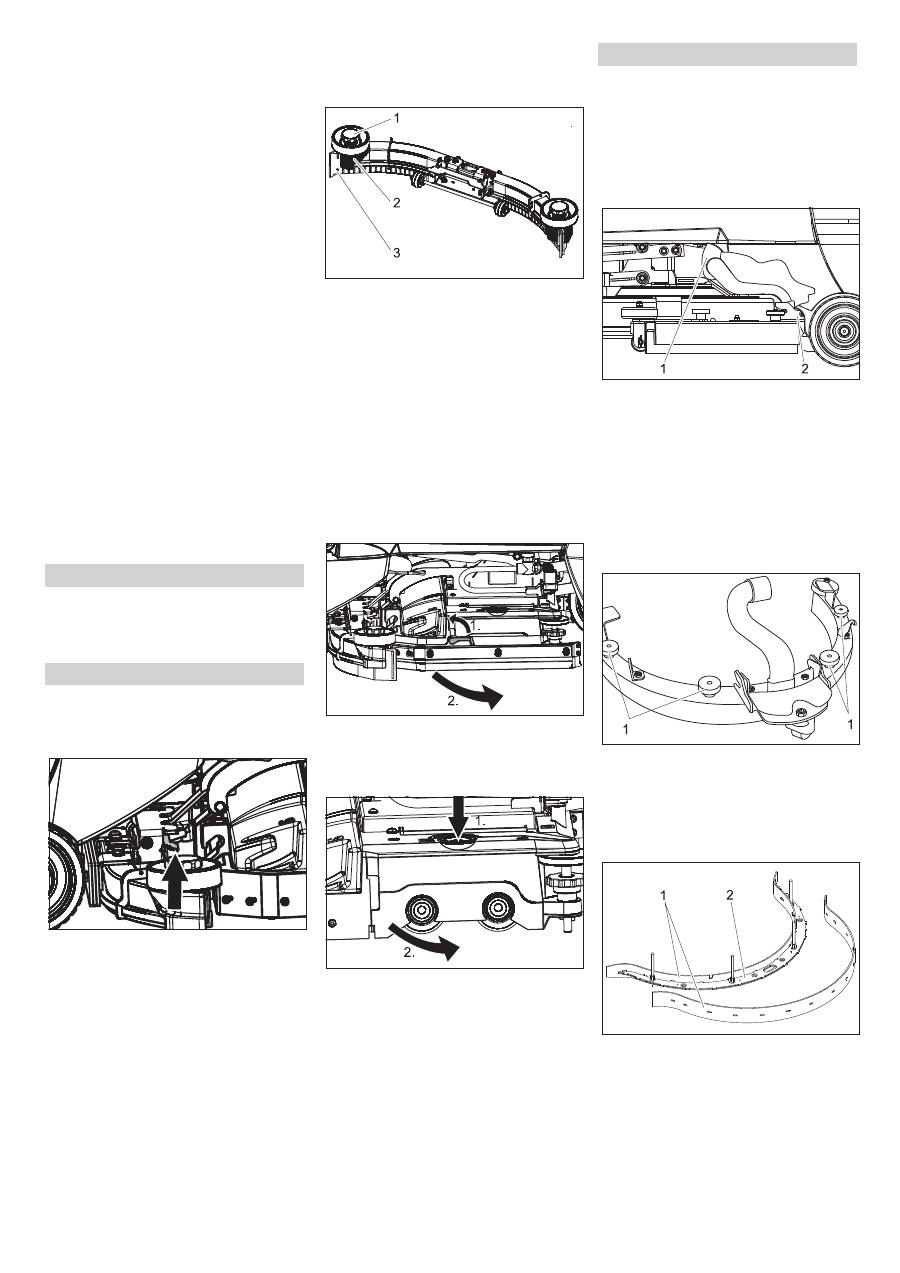 1
2
3

2.

1.
2.

1
2

1
1

1
2