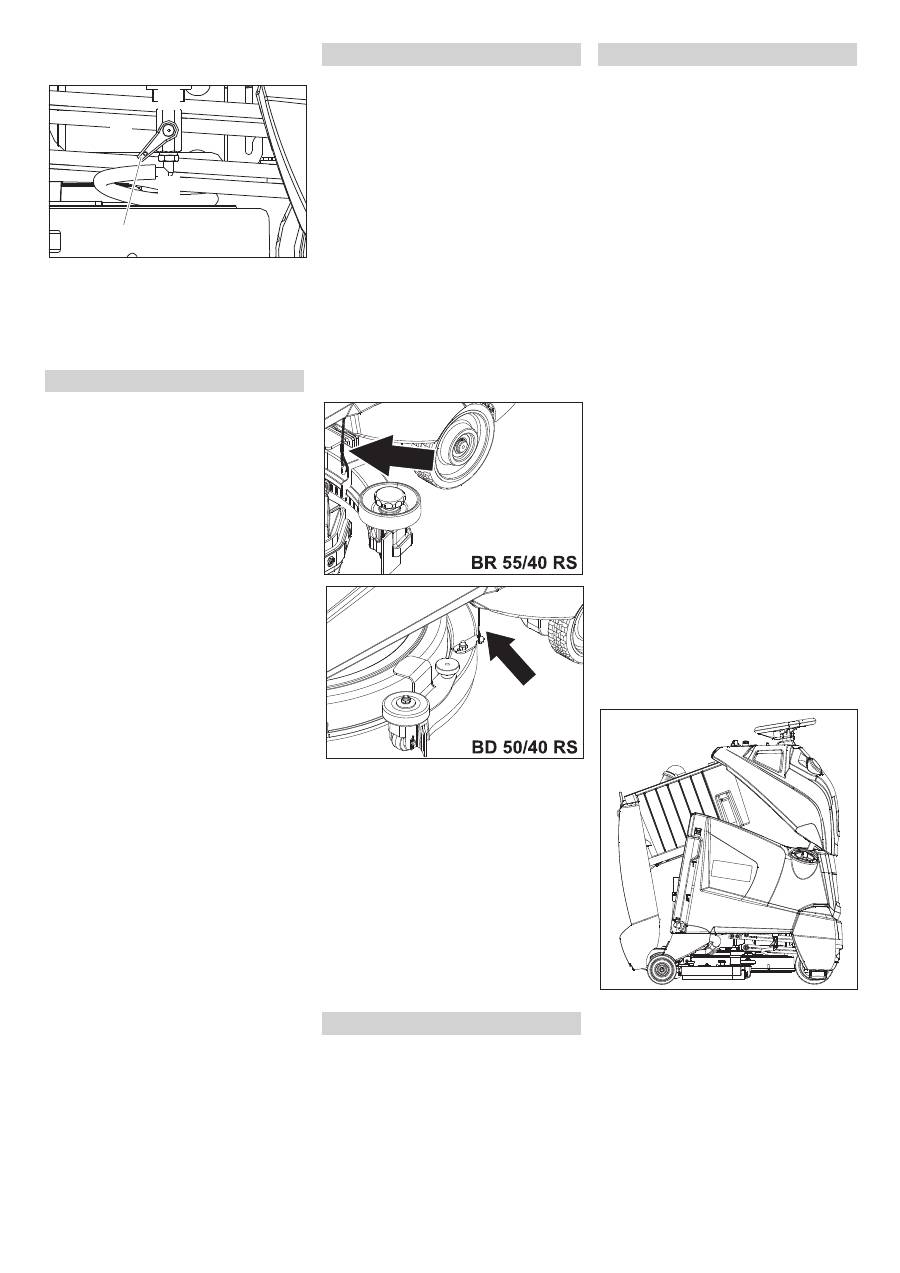 BR 55/40 RS

BD 50/40 RS