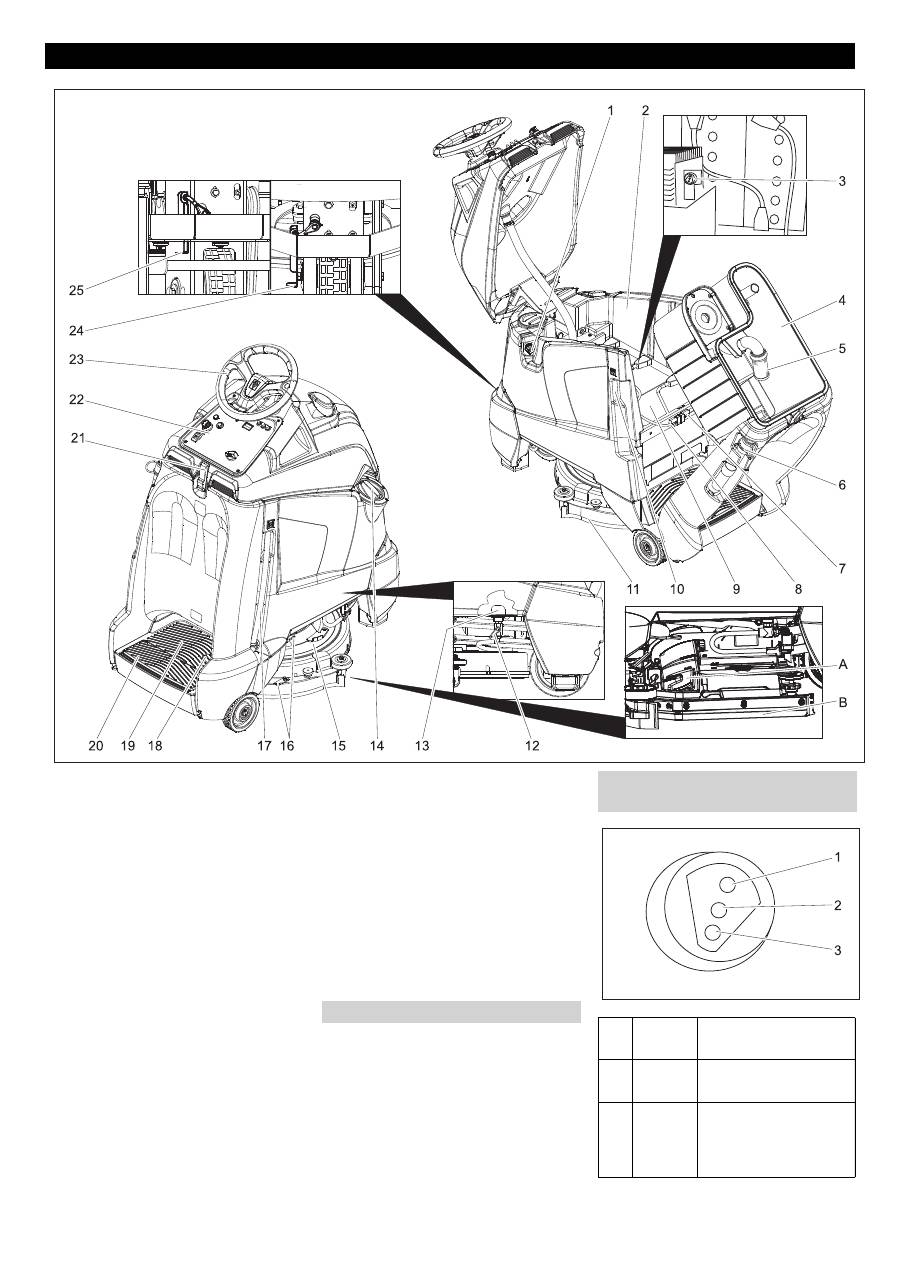 1
2
3
4
5
6
7
8
9
10
11
12
13
14
15
16
17
18
19
20
21
22
23
24
25
A
B

1
2
3