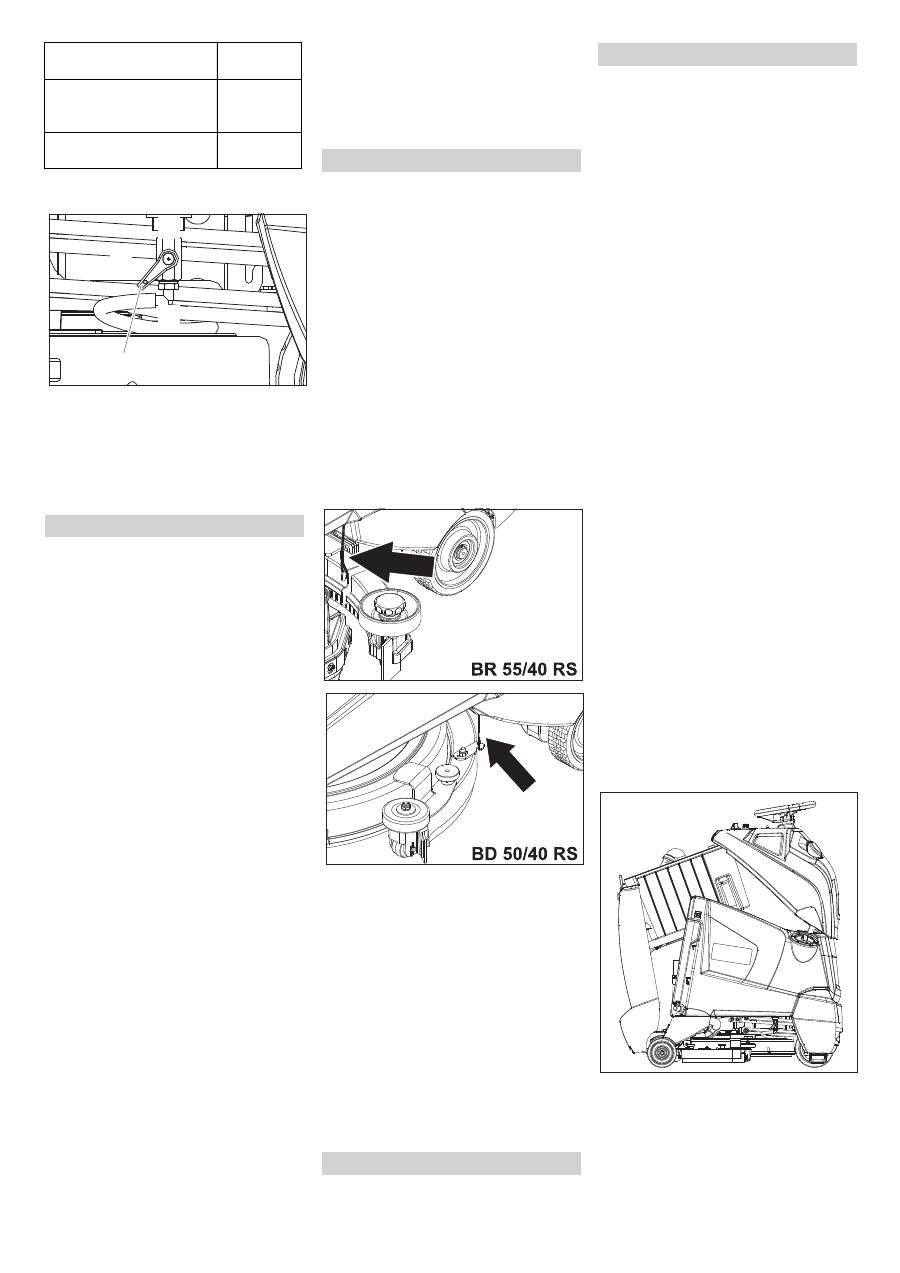 BR 55/40 RS

BD 50/40 RS