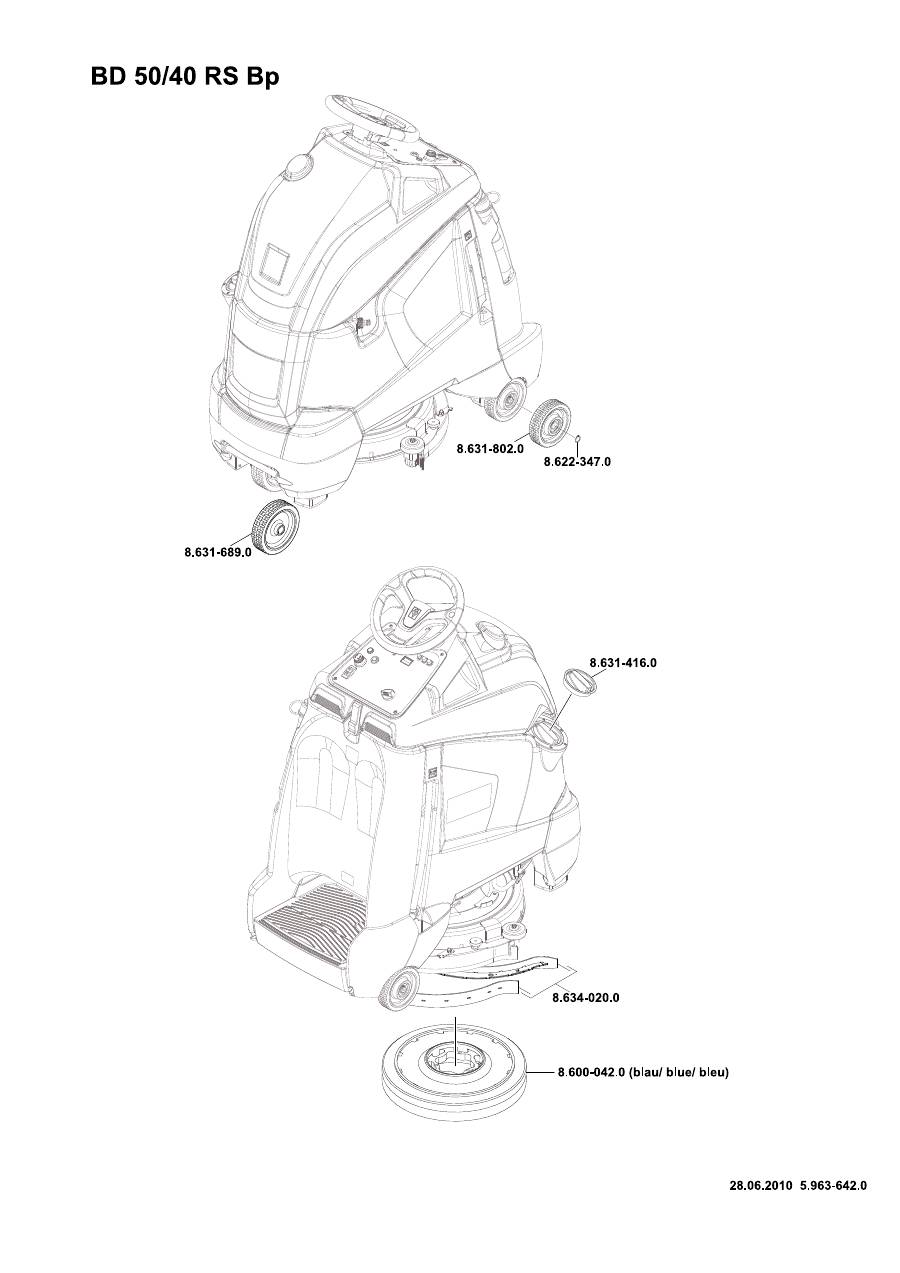 BD 50/40 RS Bp

8.631-802.0

8.622-347.0

8.631-689.0

8.631-416.0

8.634-020.0

8.600-042.0 (blau/ blue/ bleu)

28.06.2010 5.963-642.0