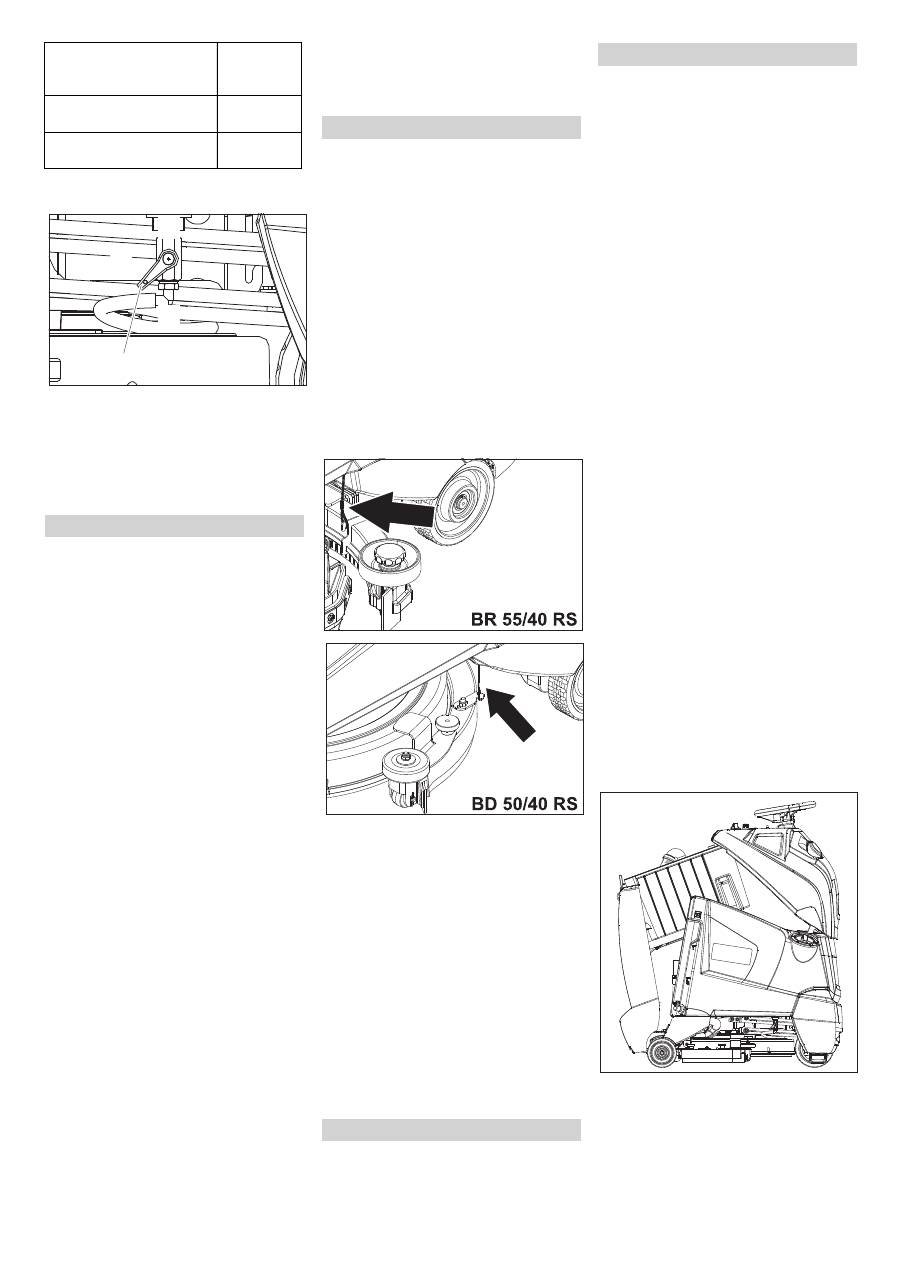 BR 55/40 RS

BD 50/40 RS