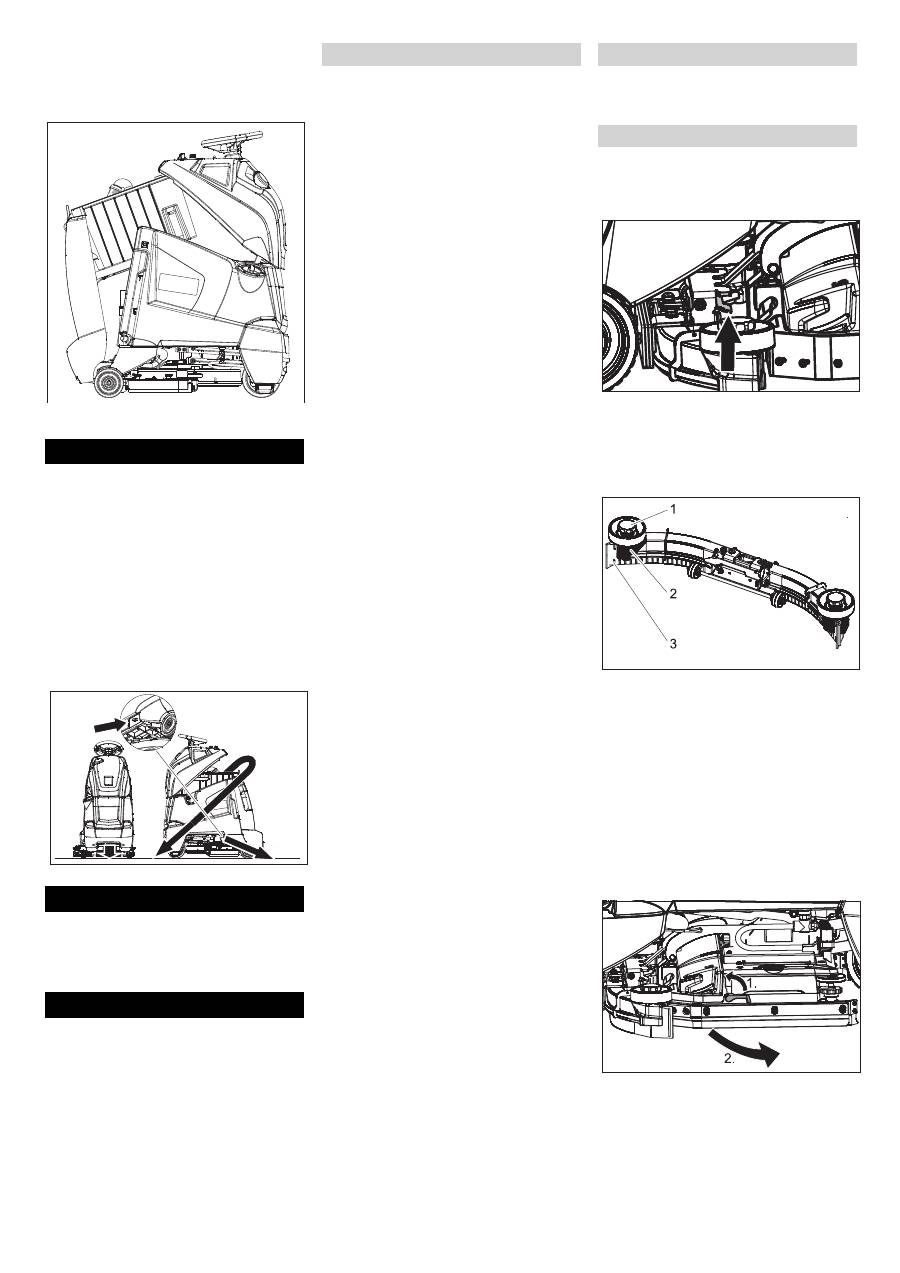 1
2
3
1.
2.