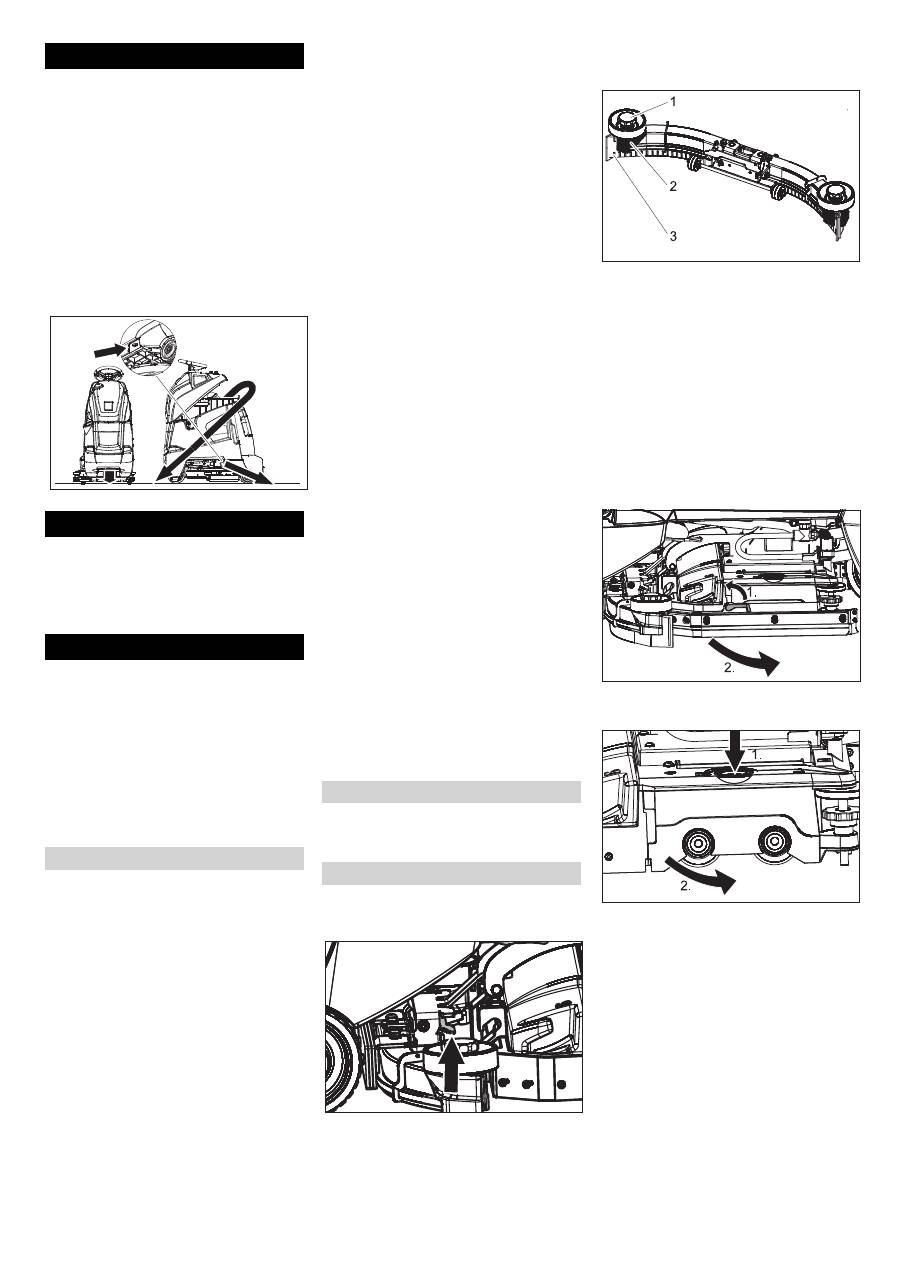 1
2
3

1.
2.

1.
2.