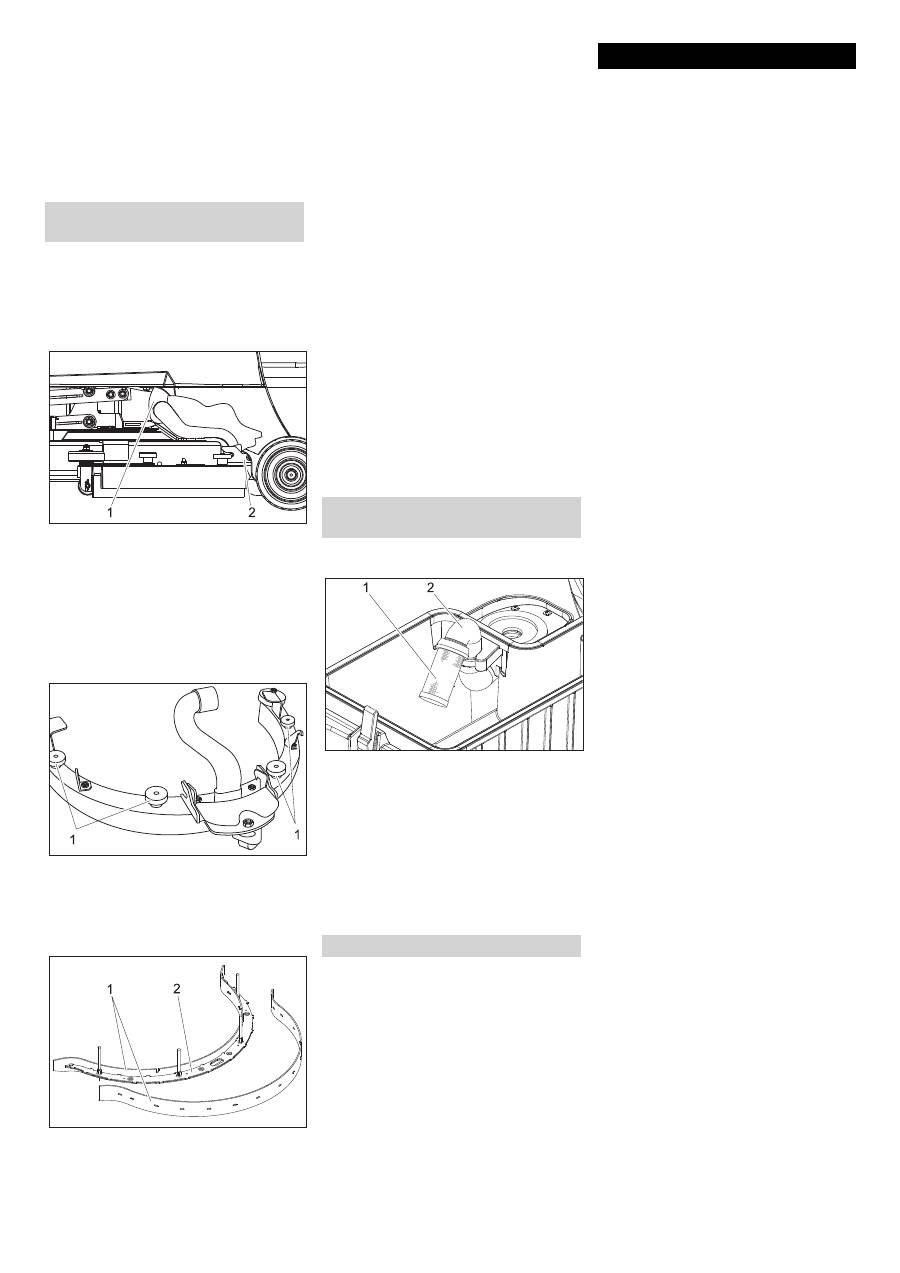 1
2

1
1

1
2

1
2