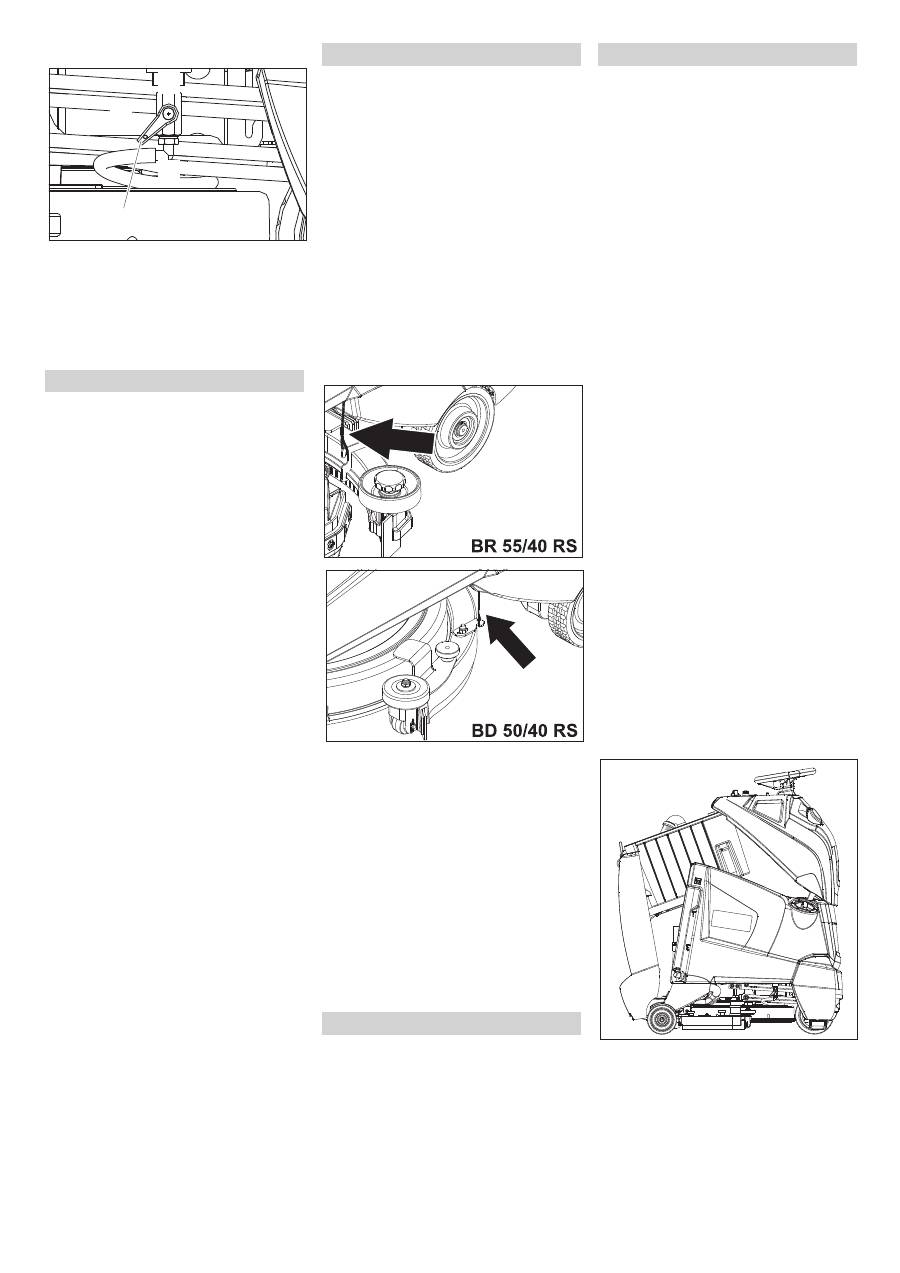 BR 55/40 RS

BD 50/40 RS